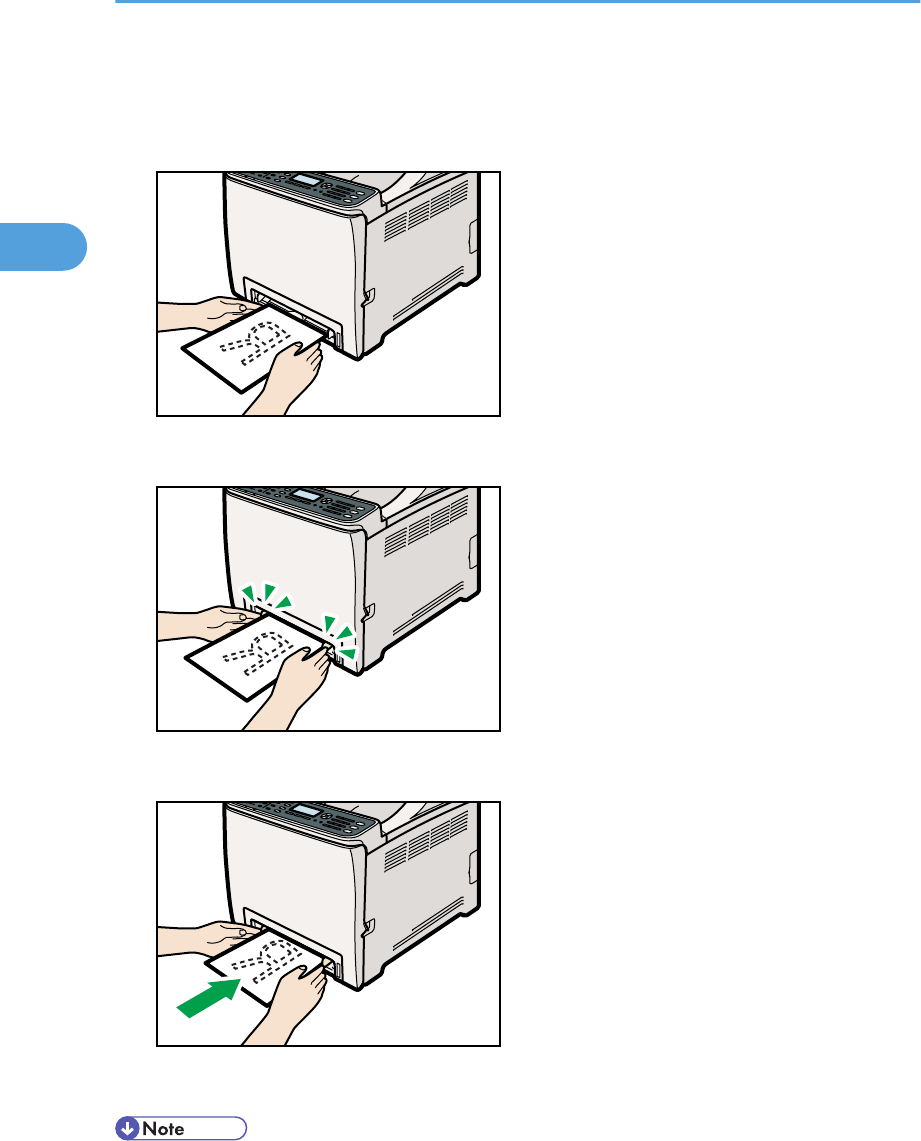 Note