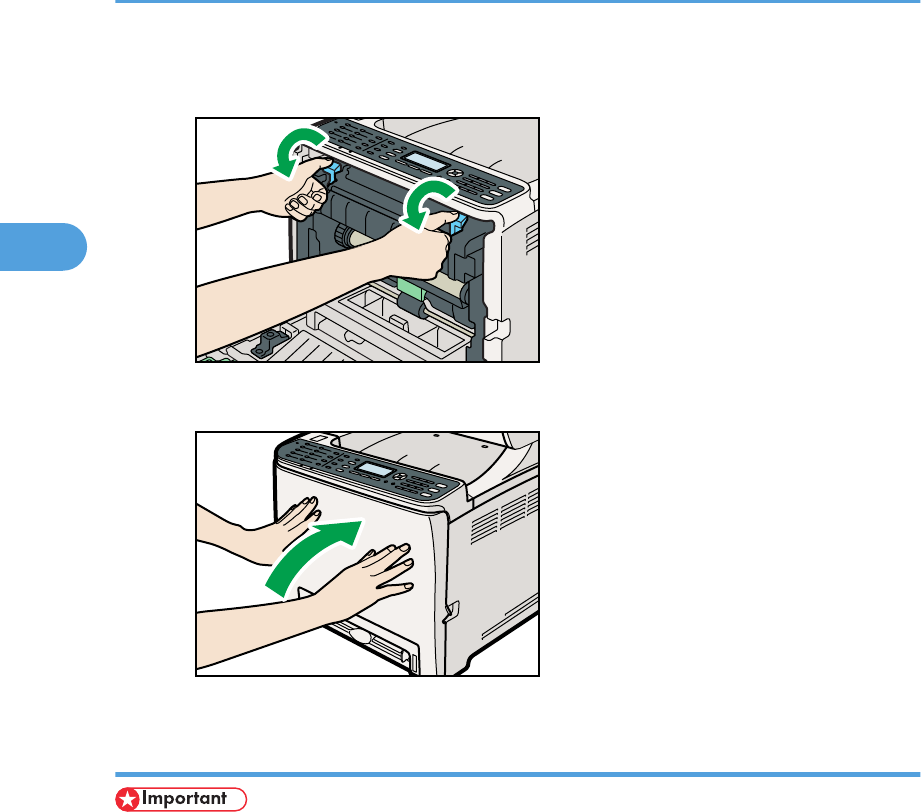 Important