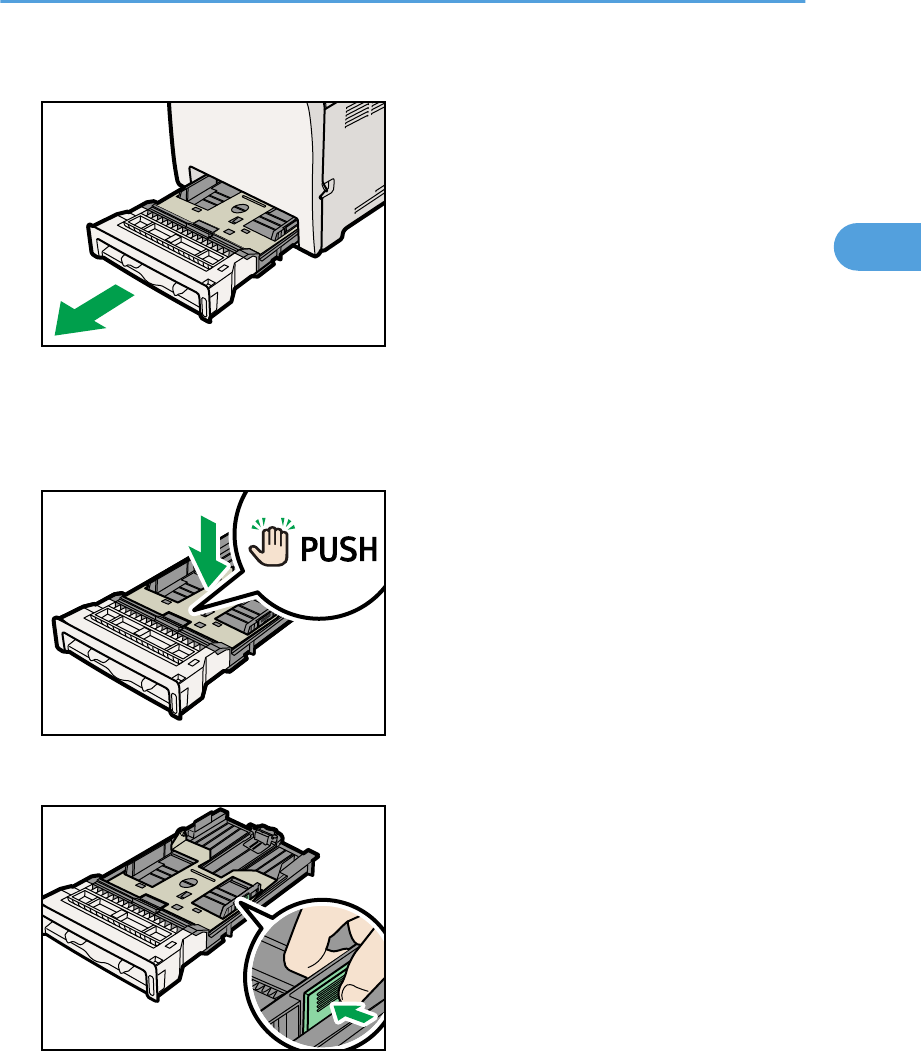 PUSH