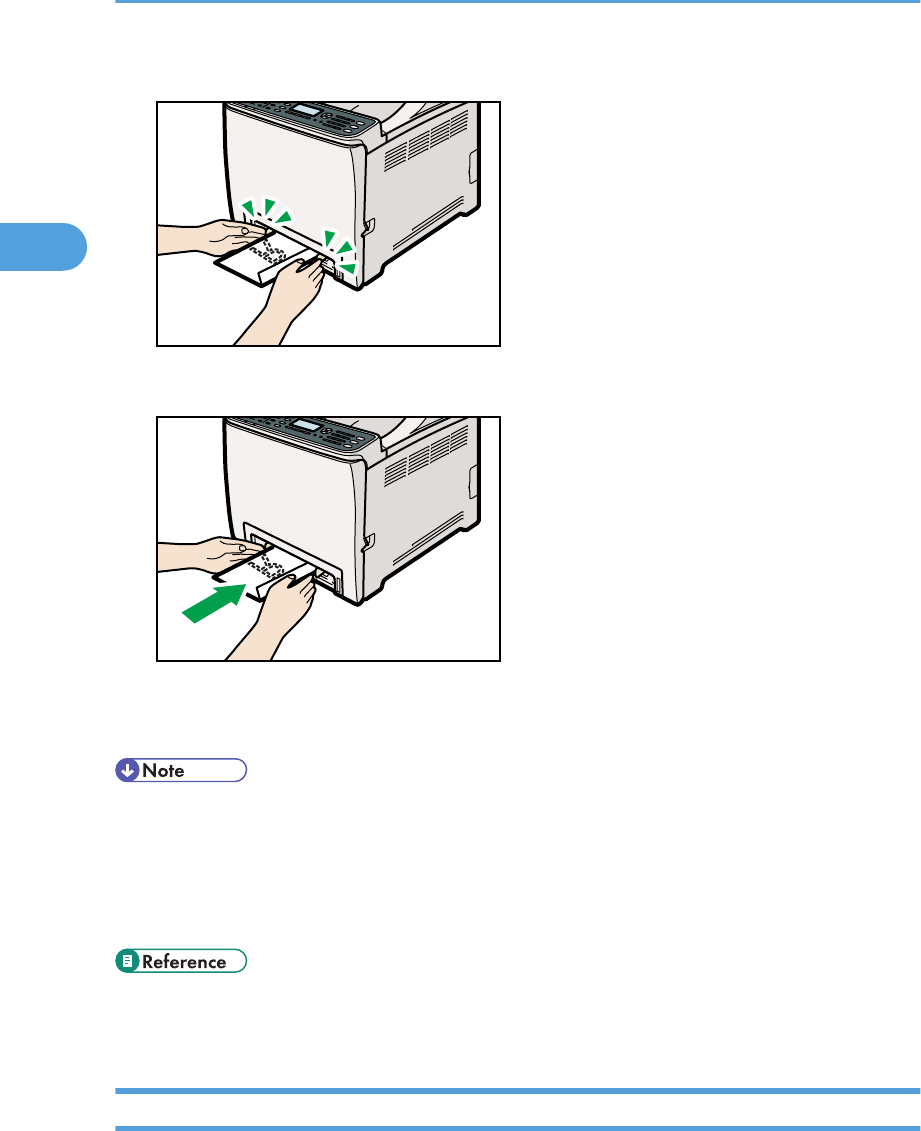 Note

Reference