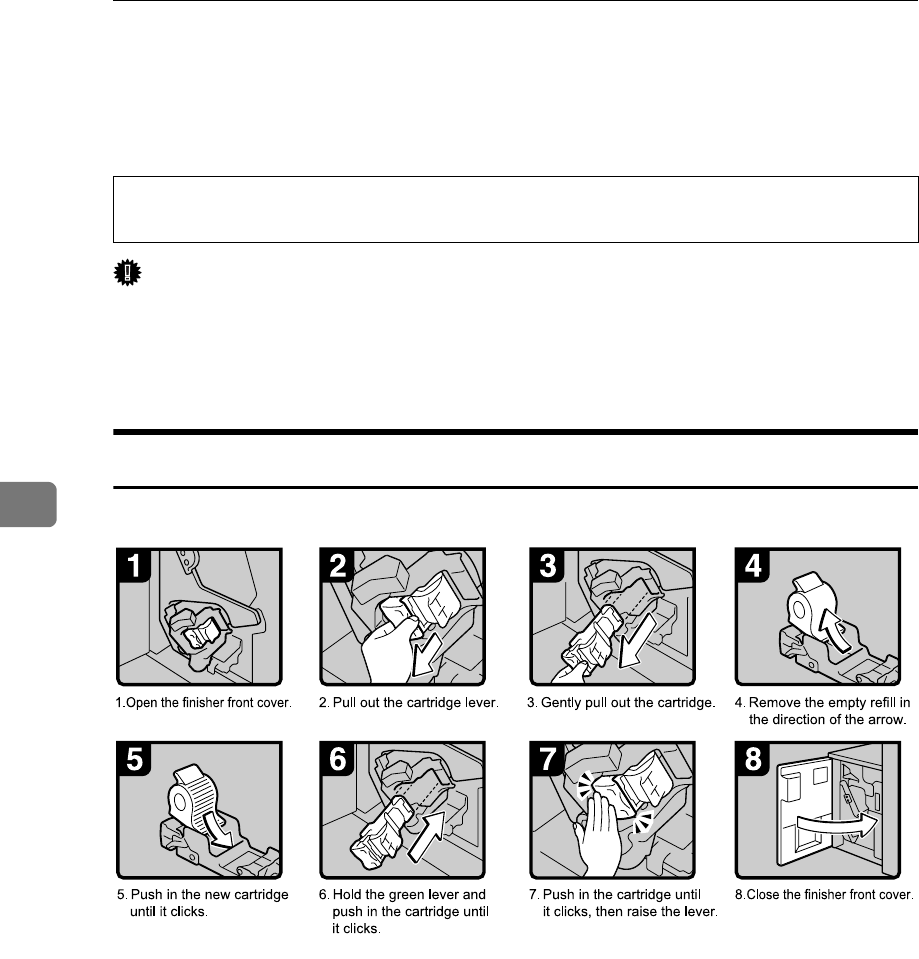 1

1.Open the finisher front cover.

2

2. Pull out the cartridge lever.

3

3. Gently pull out the cartridge.

4

4. Remove the empty refill in the direction of the arrow.

5

5. Push in the new cartridge until it clicks.

6

6. Hold the green lever and push in the cartridge until it clicks.

7

7. Push in the cartridge until it clicks, then raise the lever.

8

8.Close the finisher front cover.