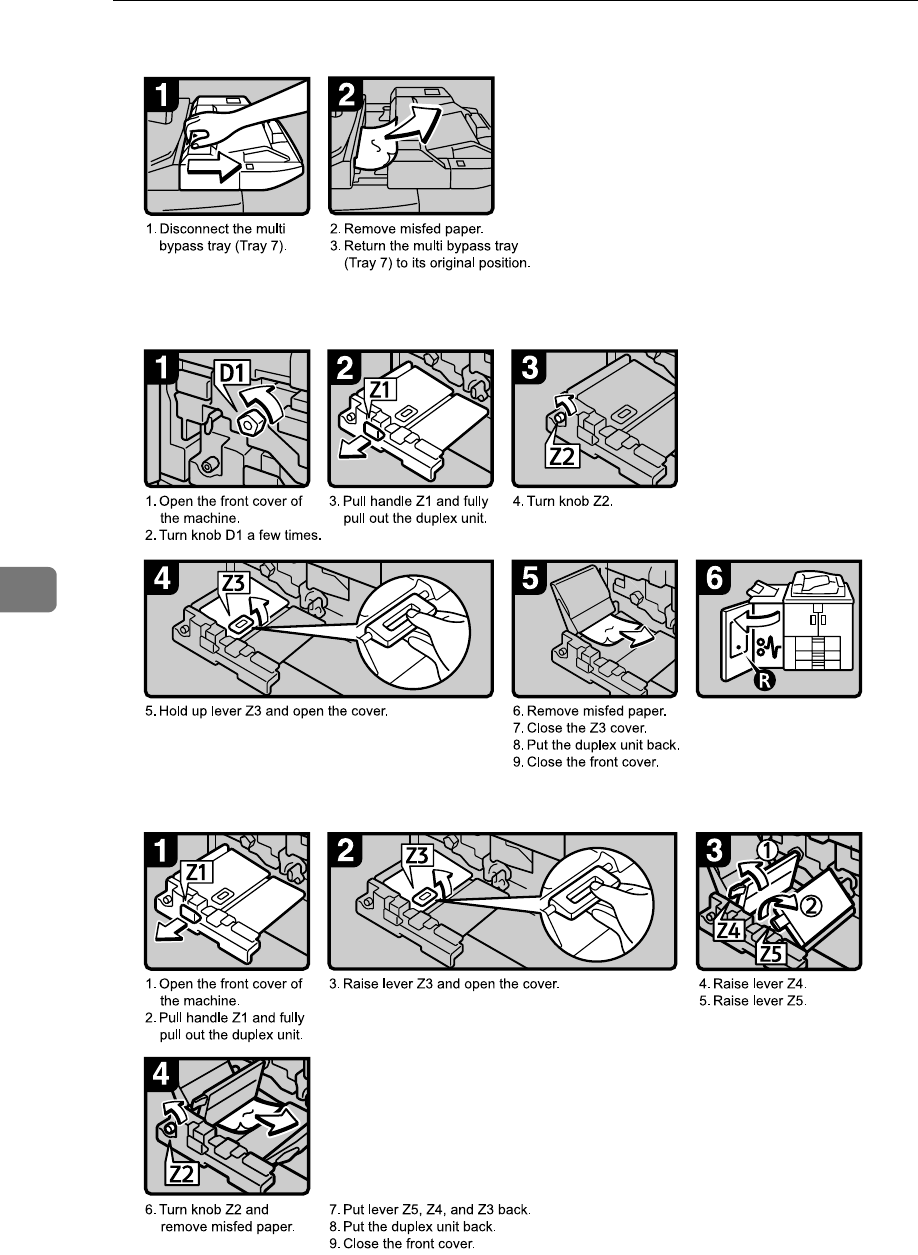 1

2

1. Disconnect the multi bypass tray (Tray 7).

2. Remove misfed paper.
3. Return the multi bypass tray (Tray 7) to its original position.

1
D1

2
Z1

3
Z2

1. Open the front cover of the machine.
2. Turn knob D1 a few times.

3. Pull handle Z1 and fully pull out the duplex unit.

4. Turn knob Z2.

4
Z3

5

6
R

5. Hold up lever Z3 and open the cover.

6. Remove misfed paper.
7. Close the Z3 cover.
8. Put the duplex unit back.
9. Close the front cover.

1
Z1

2
Z3

3
1
2
Z4
Z5

1. Open the front cover of the machine.
2. Pull handle Z1 and fully pull out the duplex unit.

3. Raise lever Z3 and open the cover.

4. Raise lever Z4.
5. Raise lever Z5.

4
Z2

6. Turn knob Z2 and remove misfed paper.

7. Put lever Z5, Z4, and Z3 back.
8. Put the duplex unit back.
9. Close the front cover.