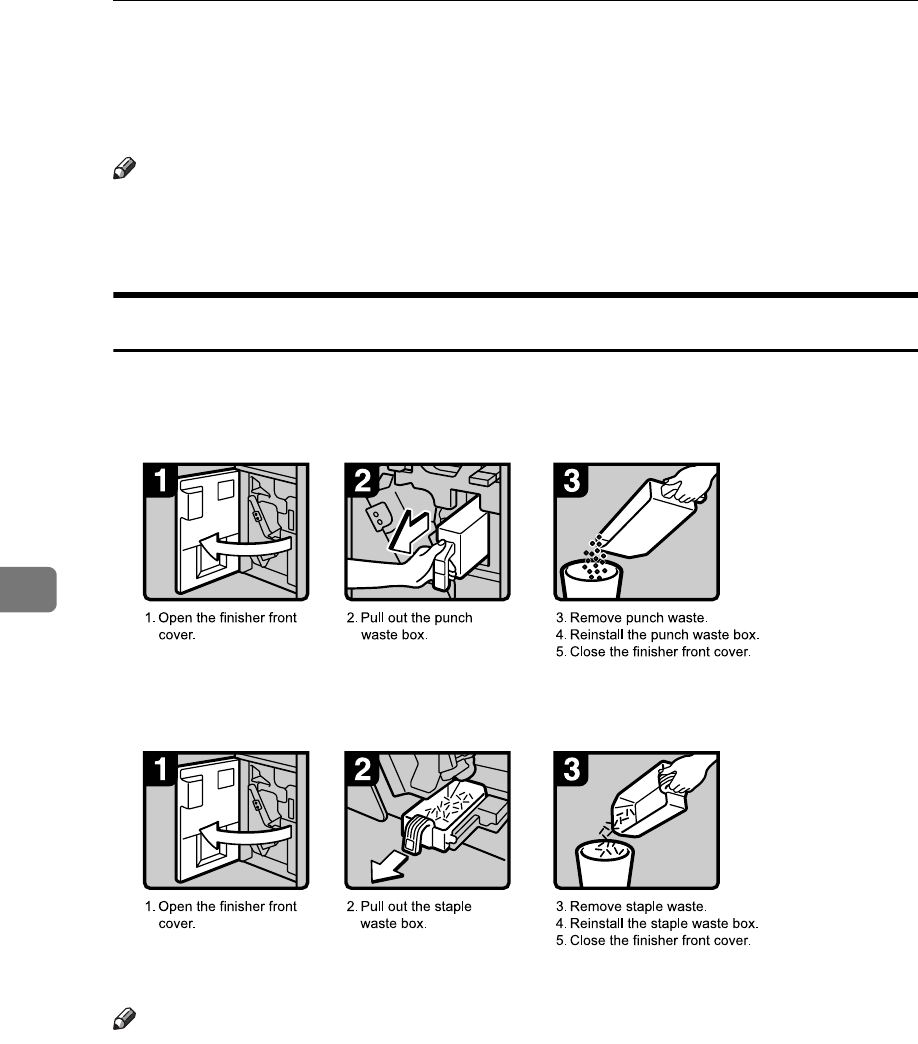 1. Open the finisher front cover.

2. Pull out the punch waste box.

3. Remove punch waste.
4. Reinstall the punch waste box.
5. Close the finisher front cover.

1. Open the finisher front cover.

2. Pull out the staple waste box.

3. Remove staple waste.
4. Reinstall the staple waste box.
5. Close the finisher front cover.