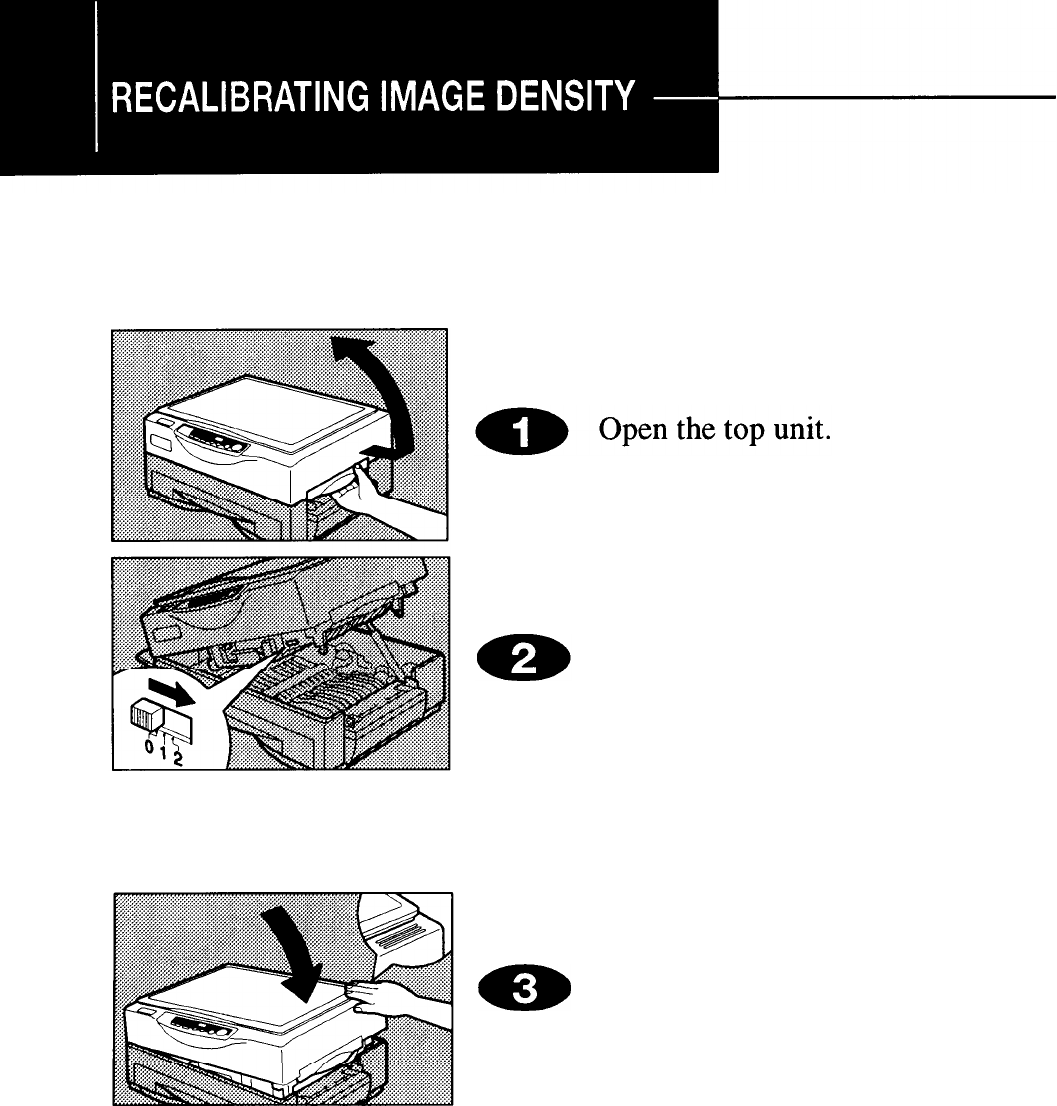 RECALIBRATING IMAGE DENSITY

1 Open the top unit.

0 1 2

2

3