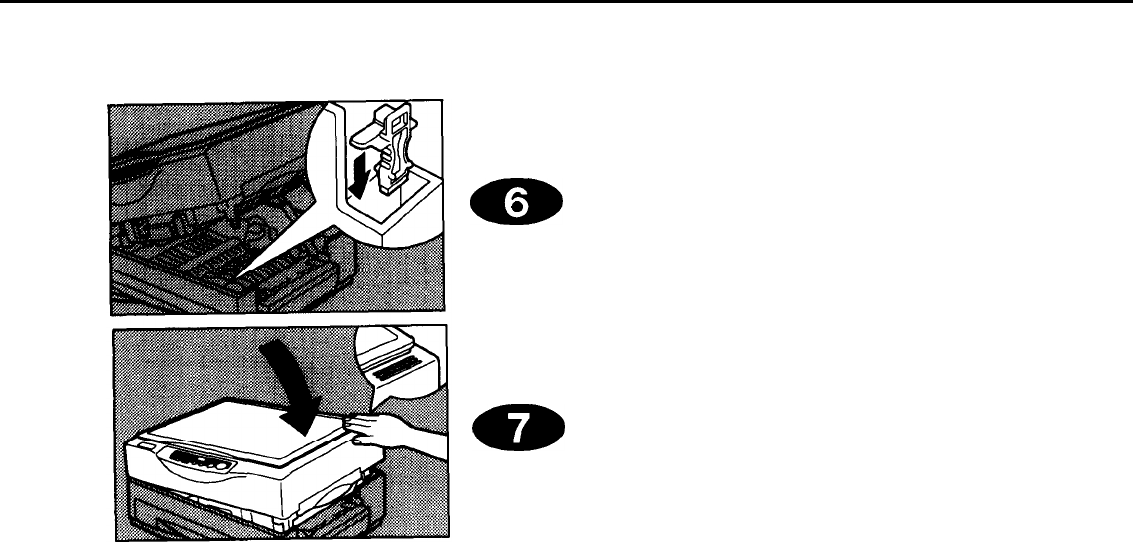 6

7