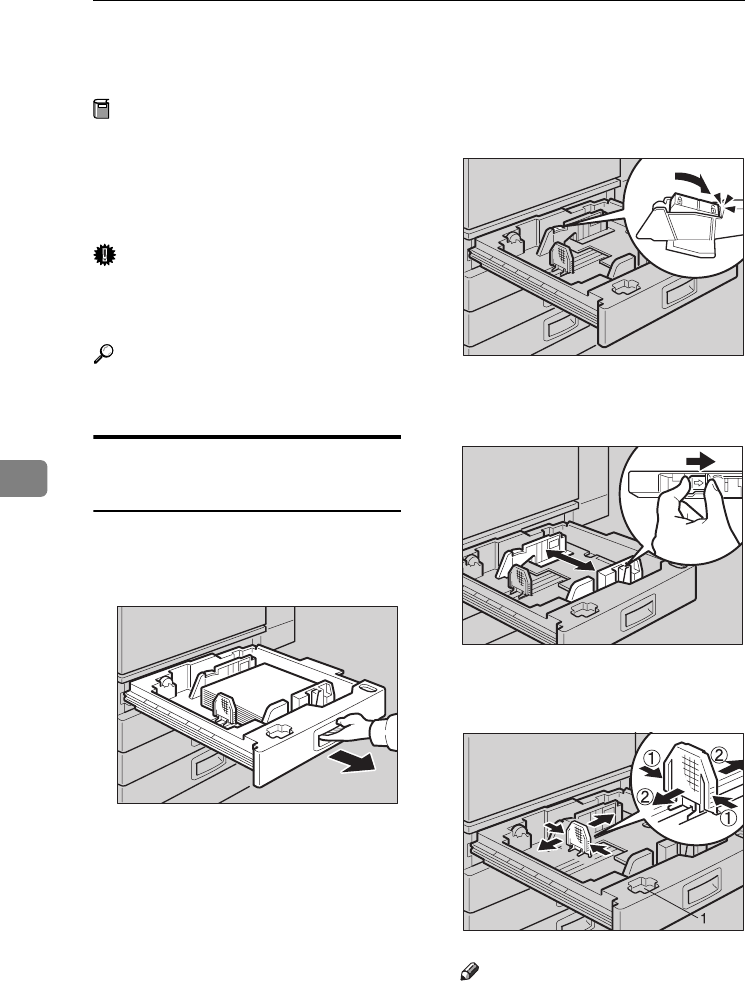 ①
②
②
①
1