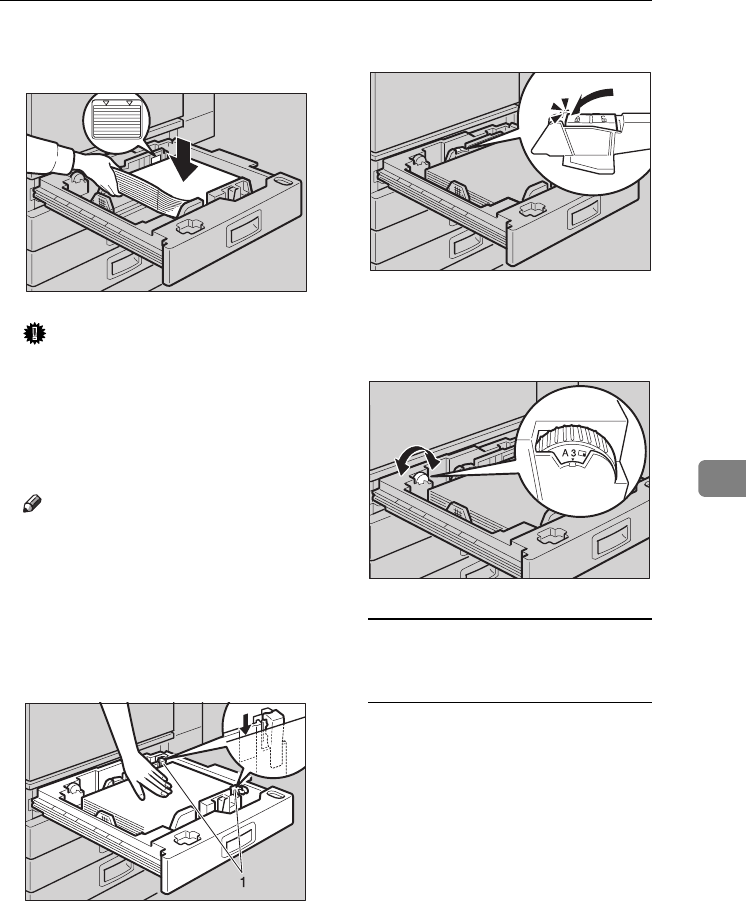 A 3

1