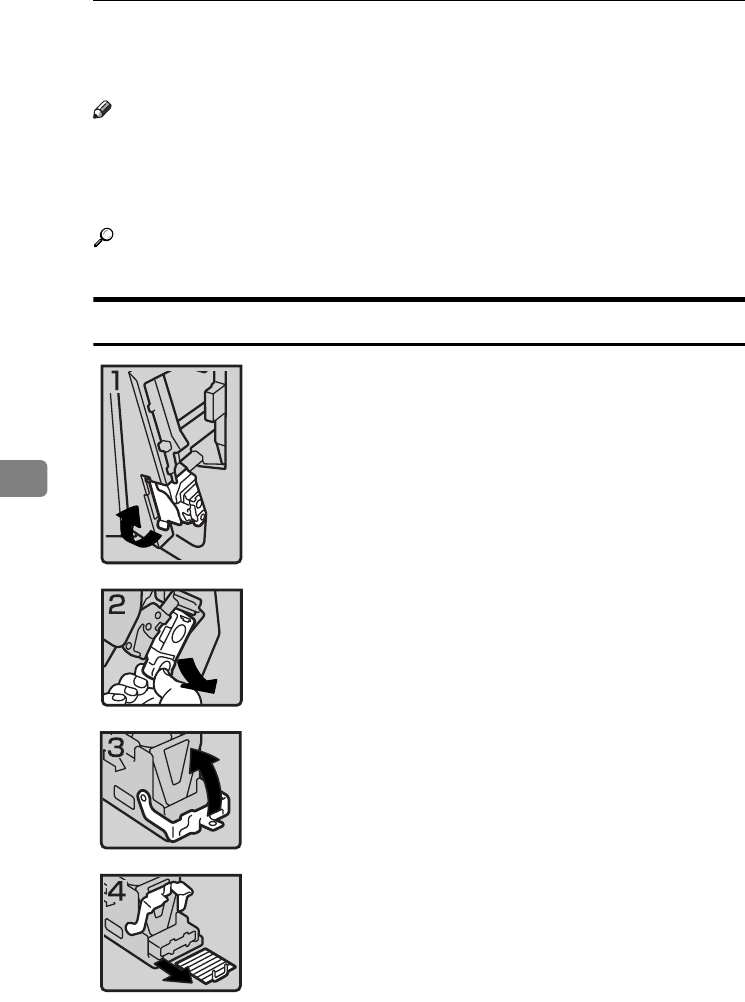 1

2

3

4