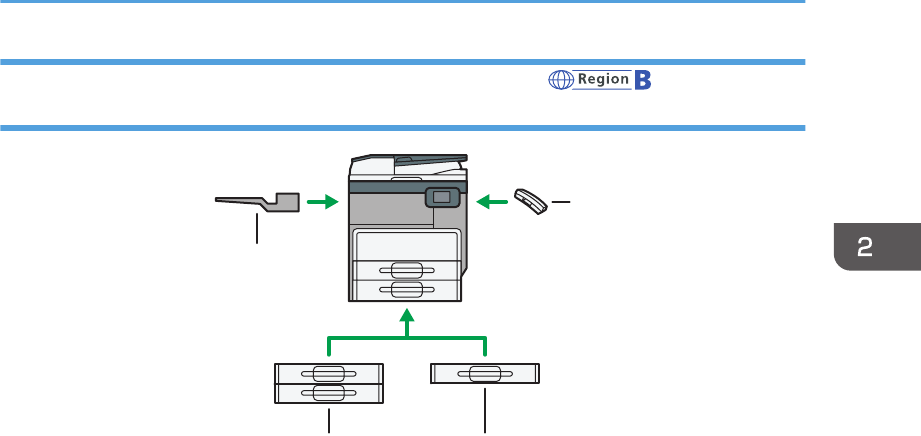 Region B

2