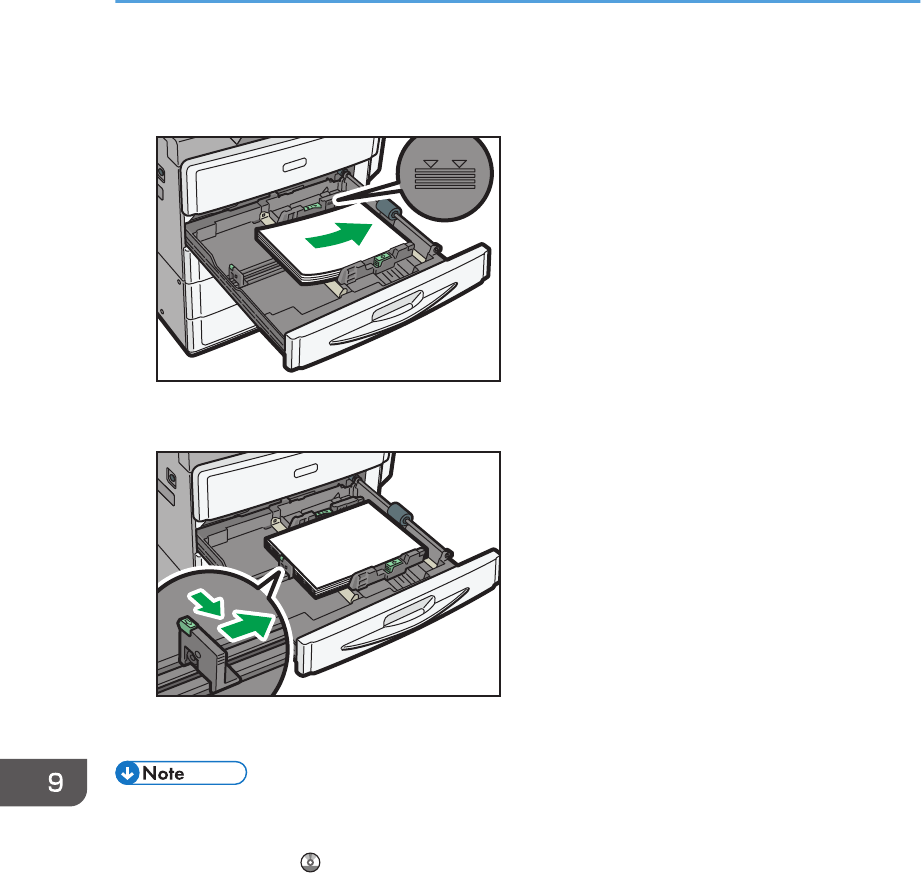 9

Note