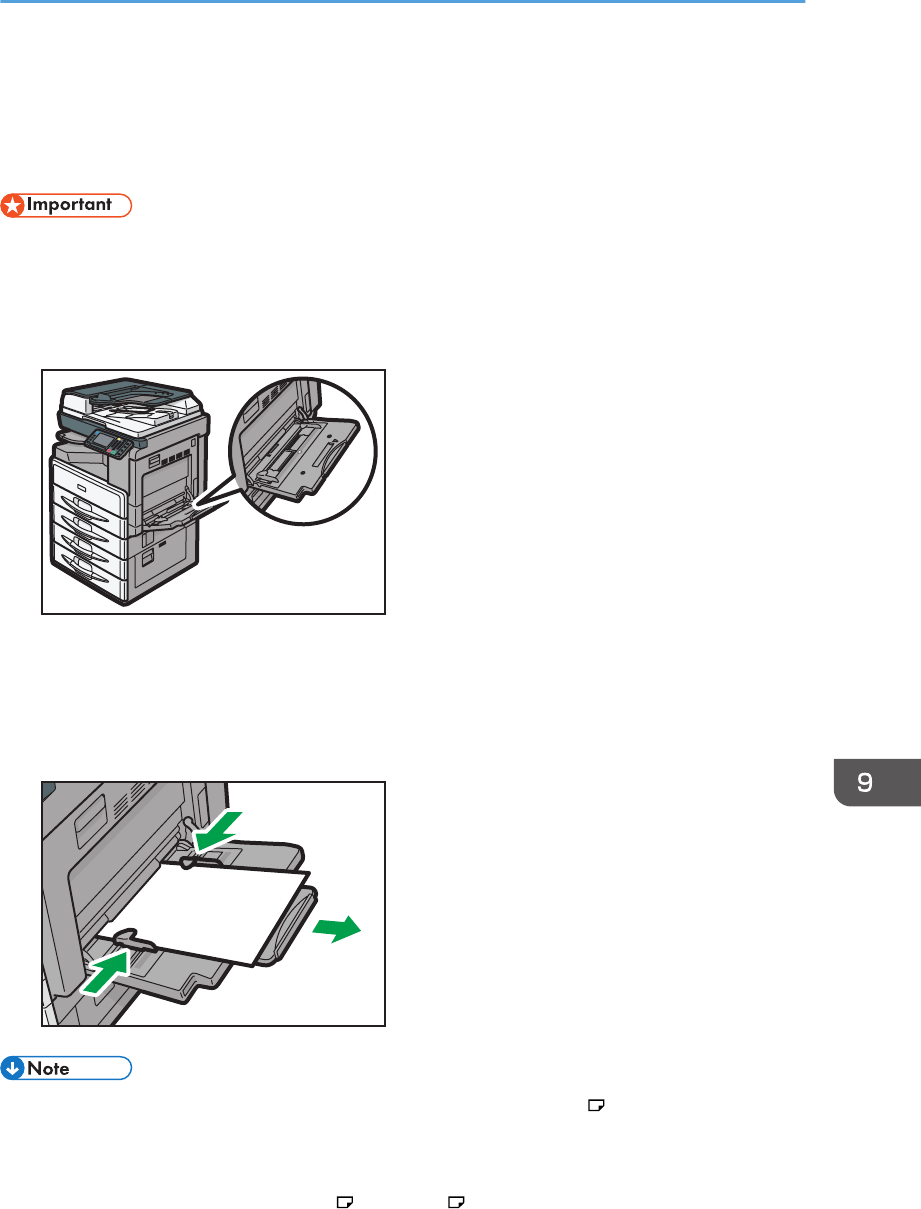 Important

Note

9