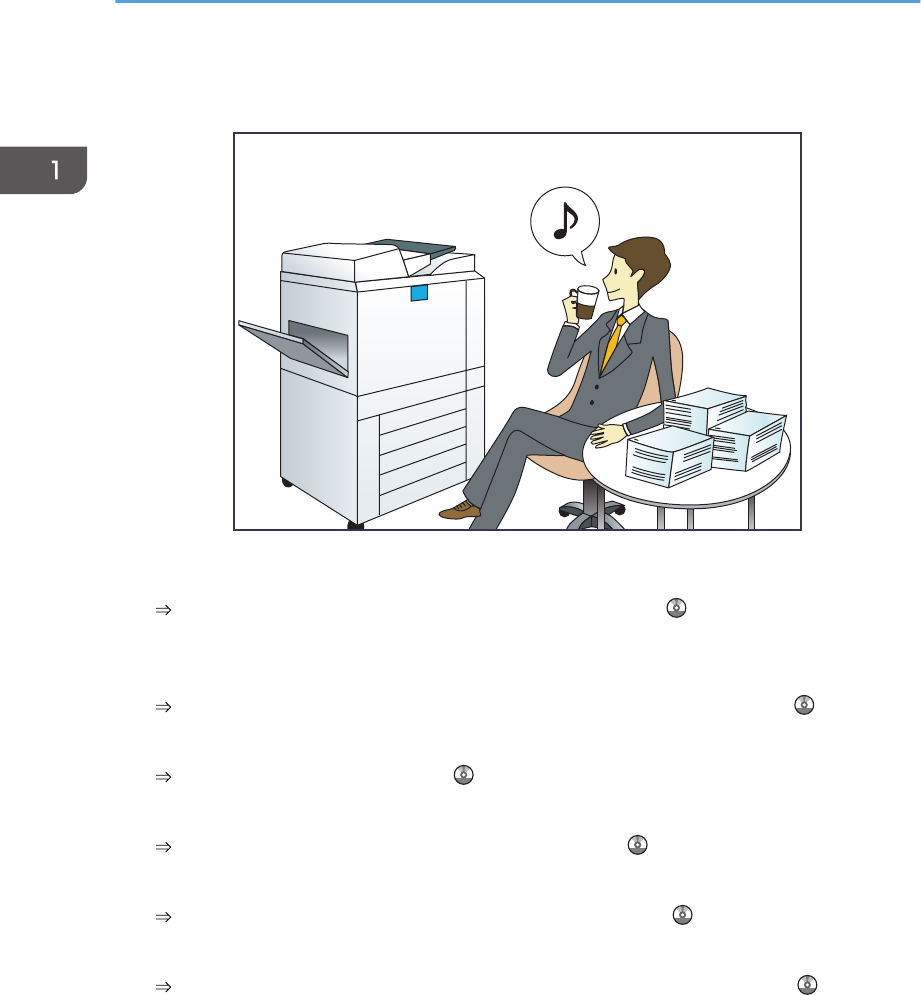 1

⇒

⇒

⇒

⇒

⇒

⇒