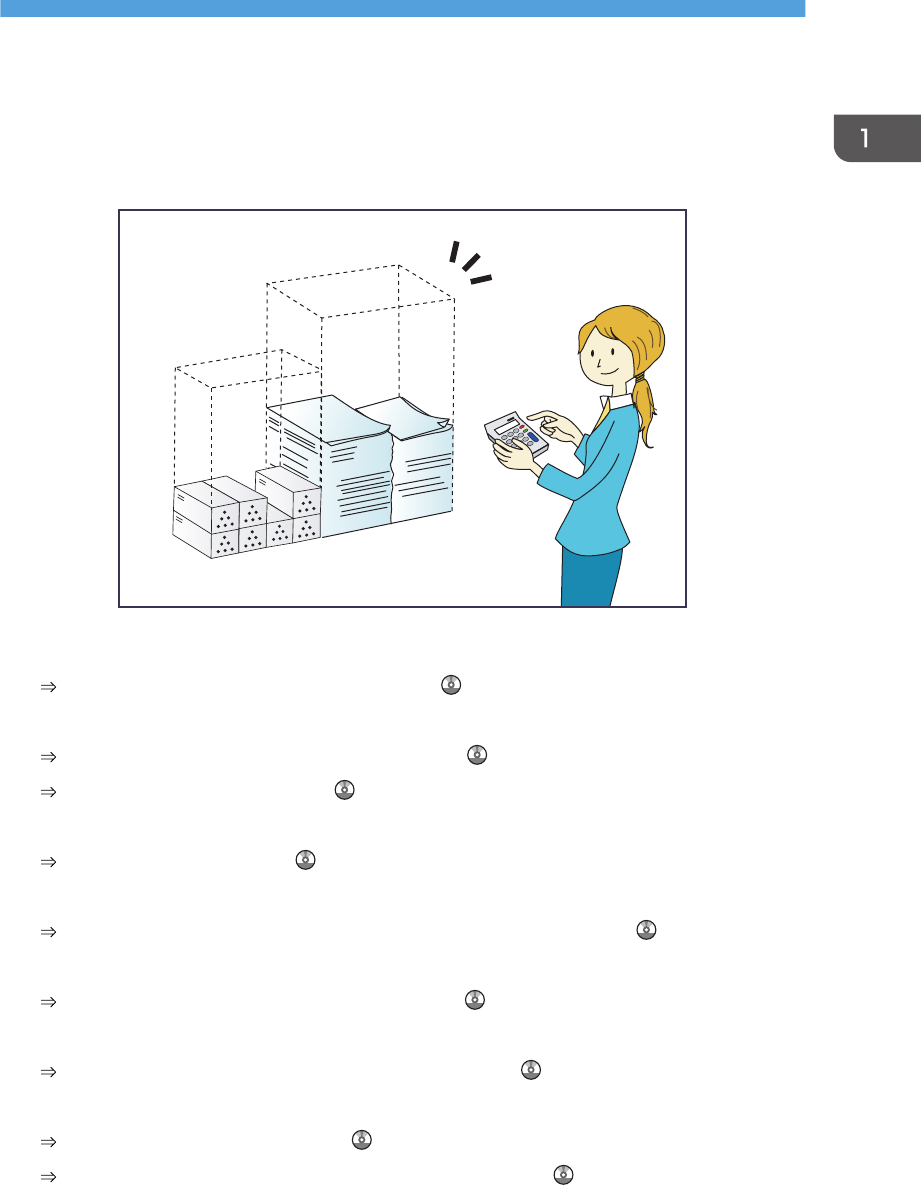 1

⇒

⇒

⇒

⇒

⇒

⇒

⇒

⇒

⇒