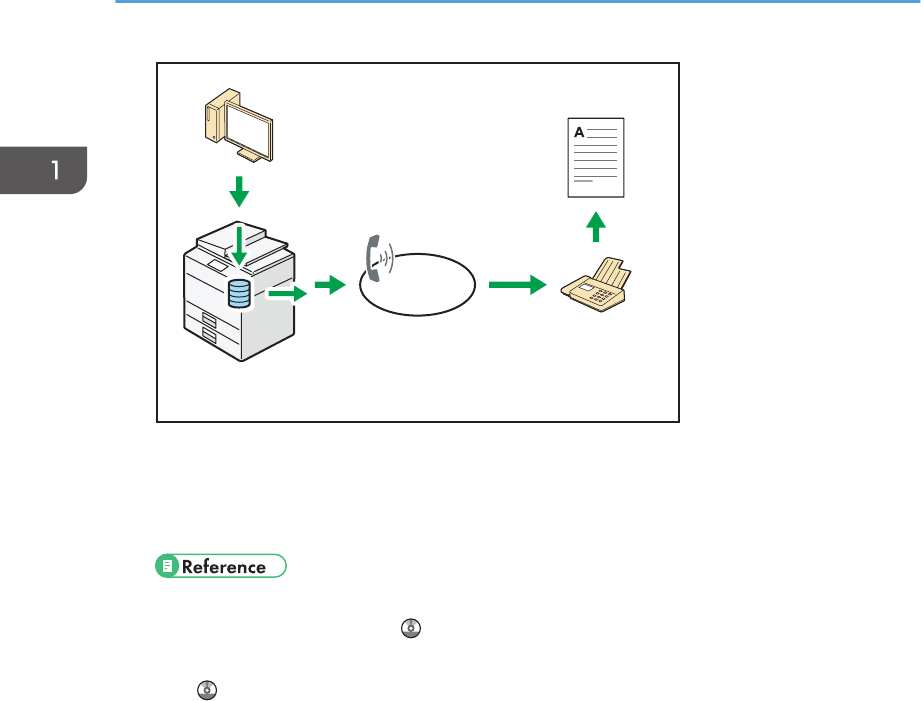 1

A

Reference