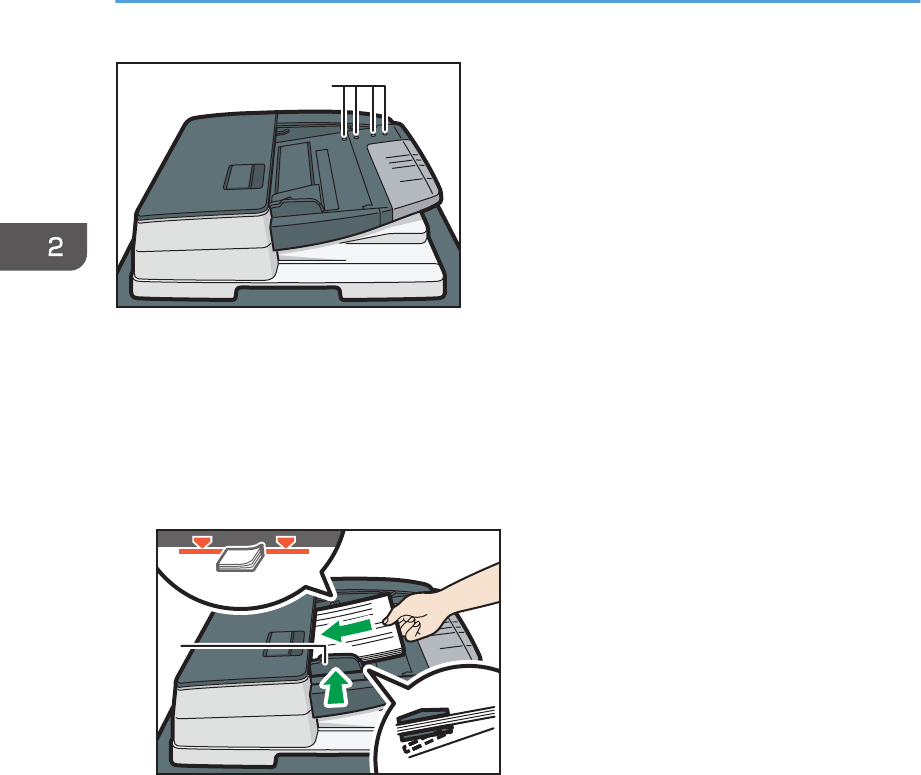 2