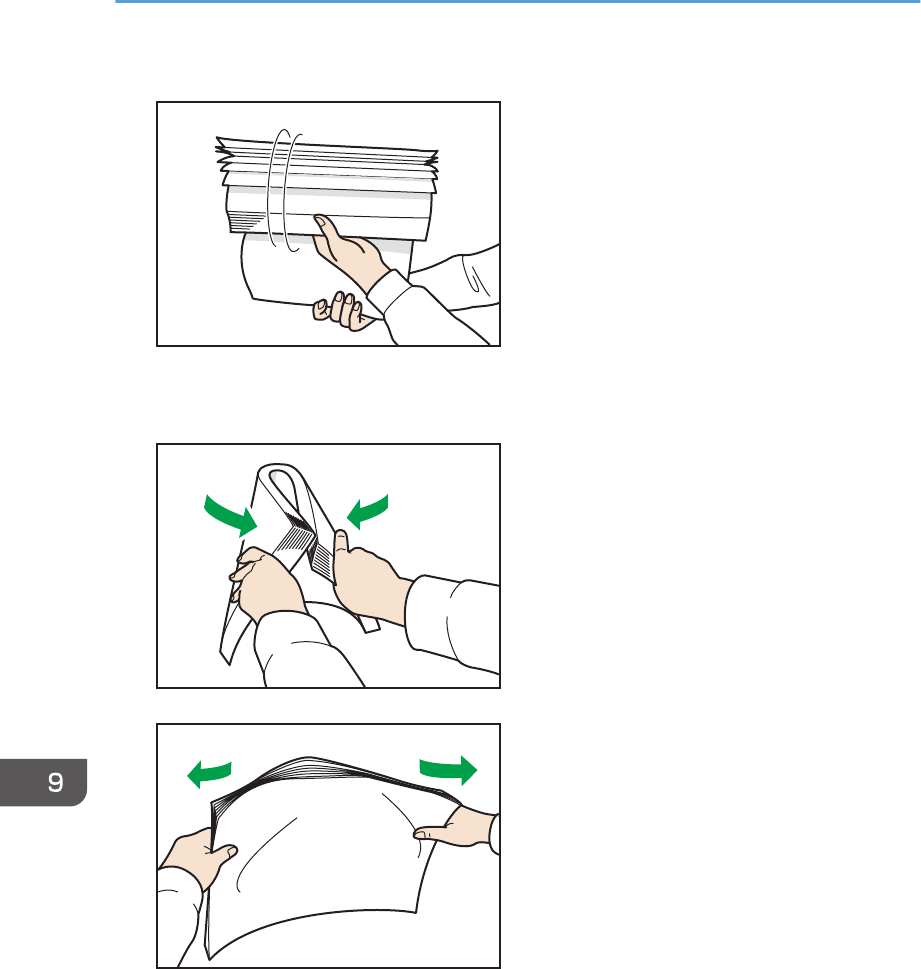 9