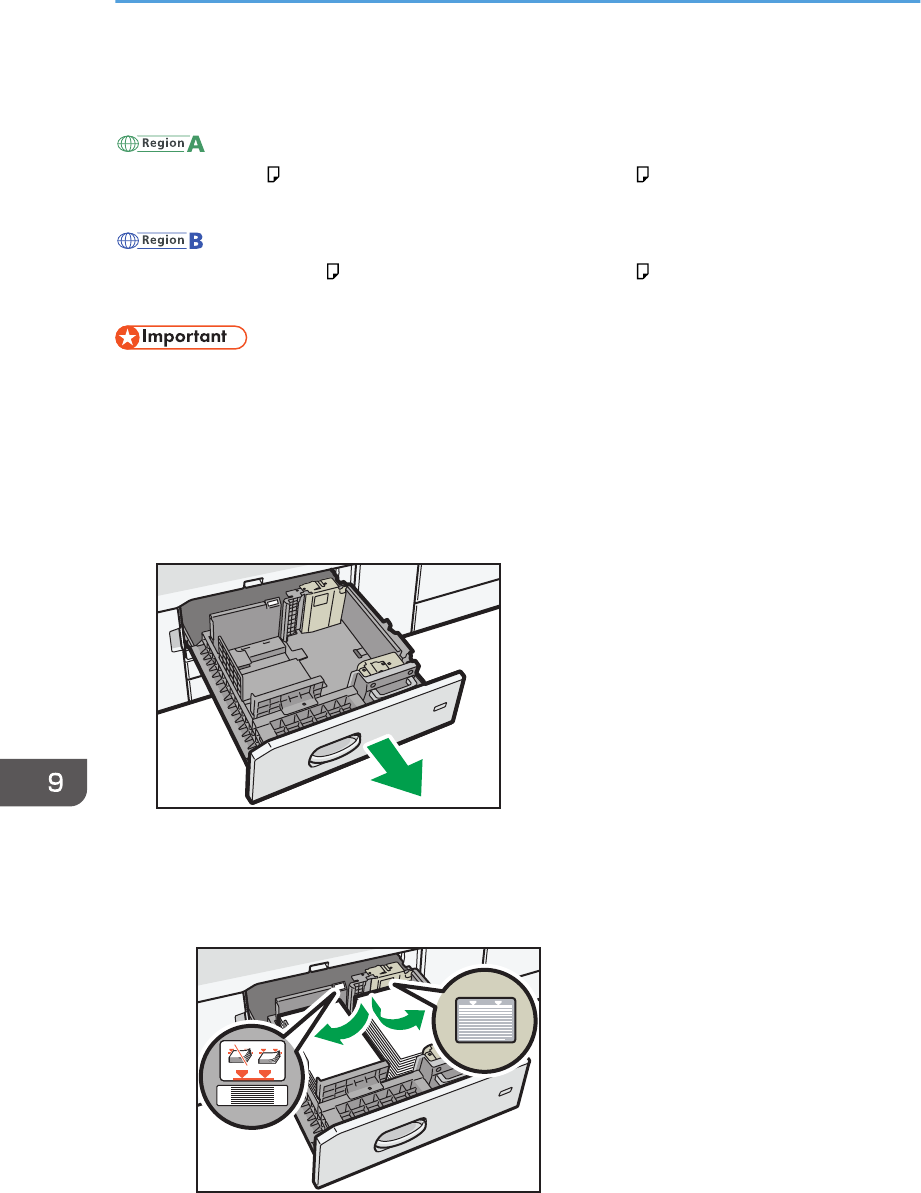 Region A

Region B

Important

9