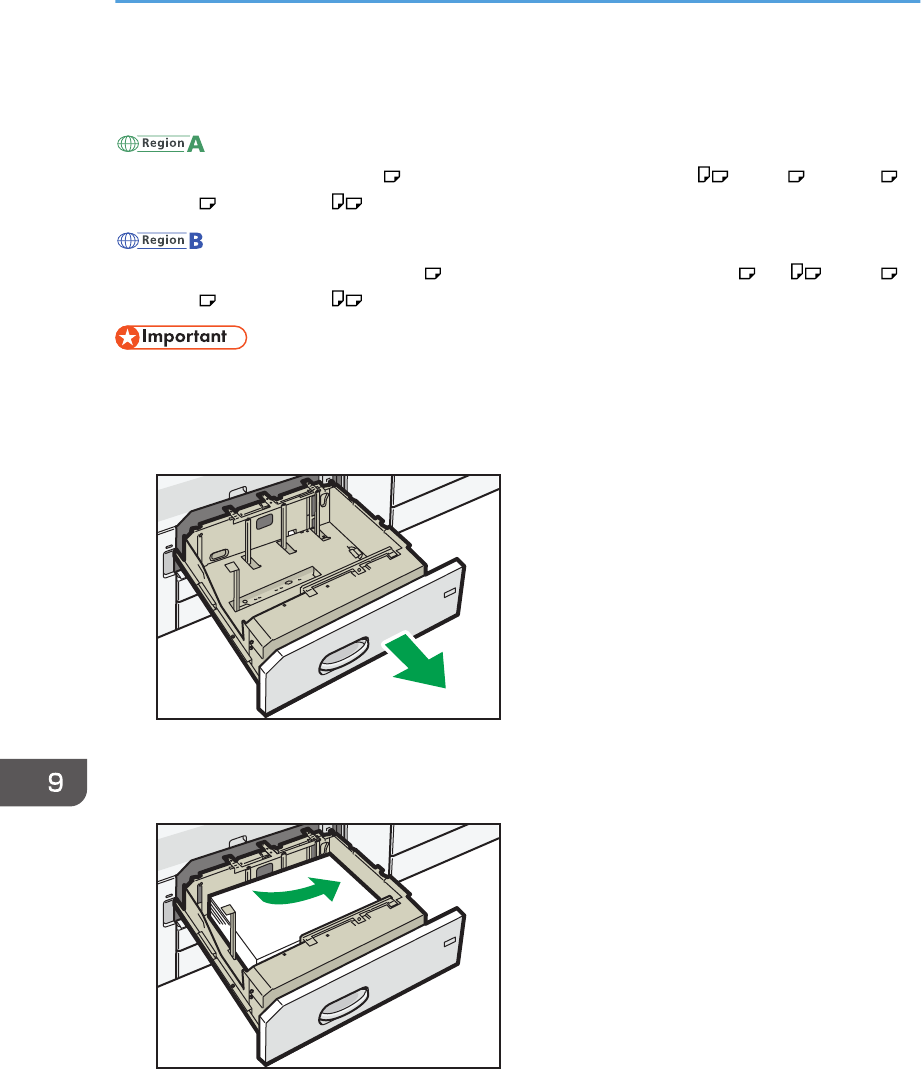 Region A

Region B

Important

9