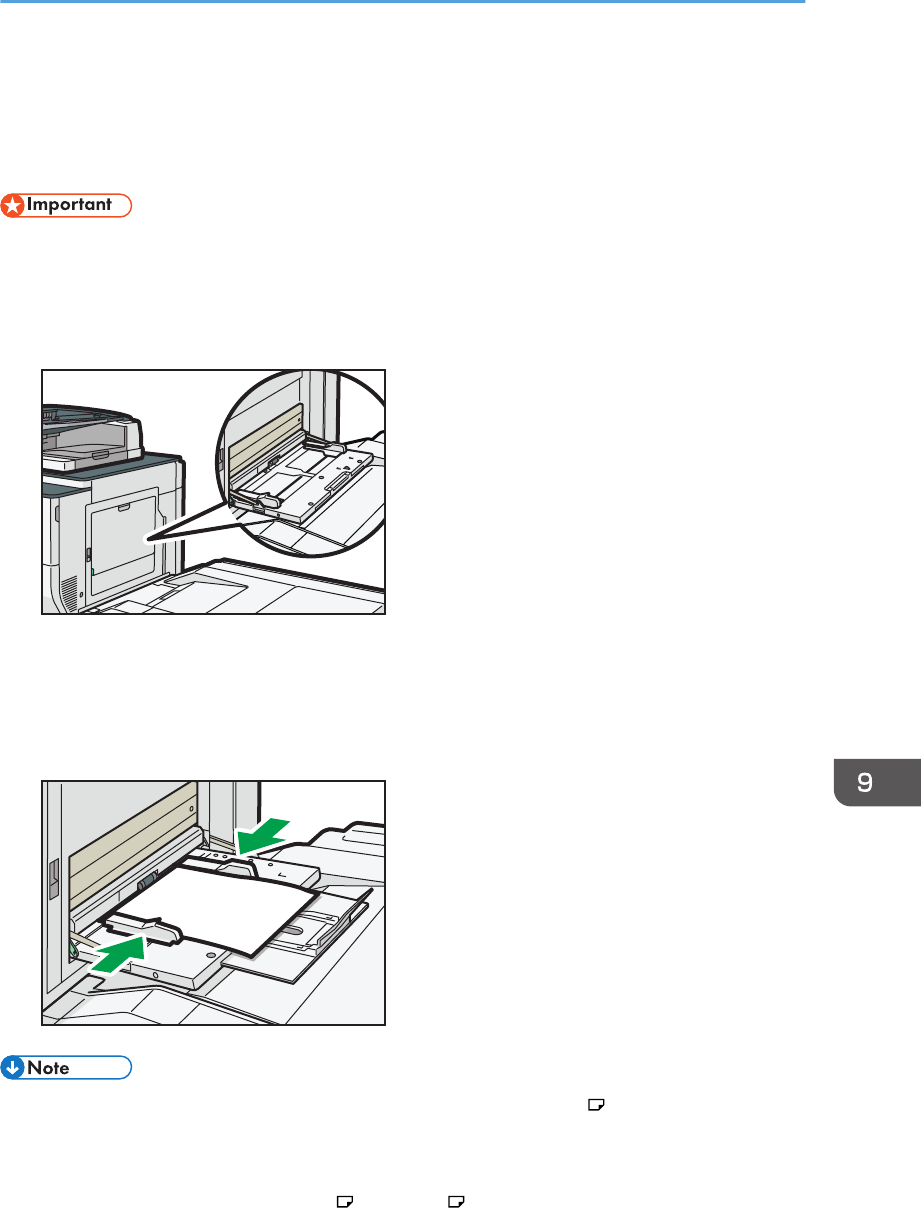 Important

Note

9