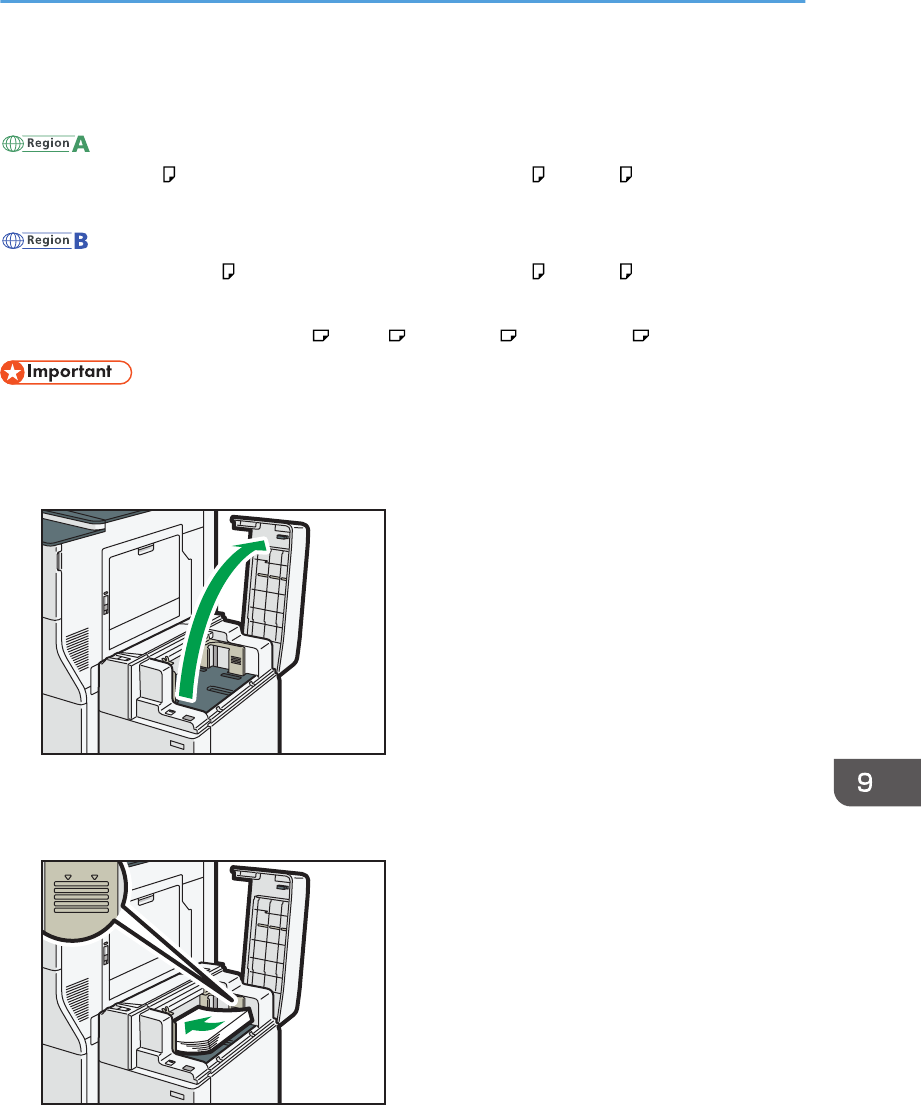 Region A

Region B

Important

9