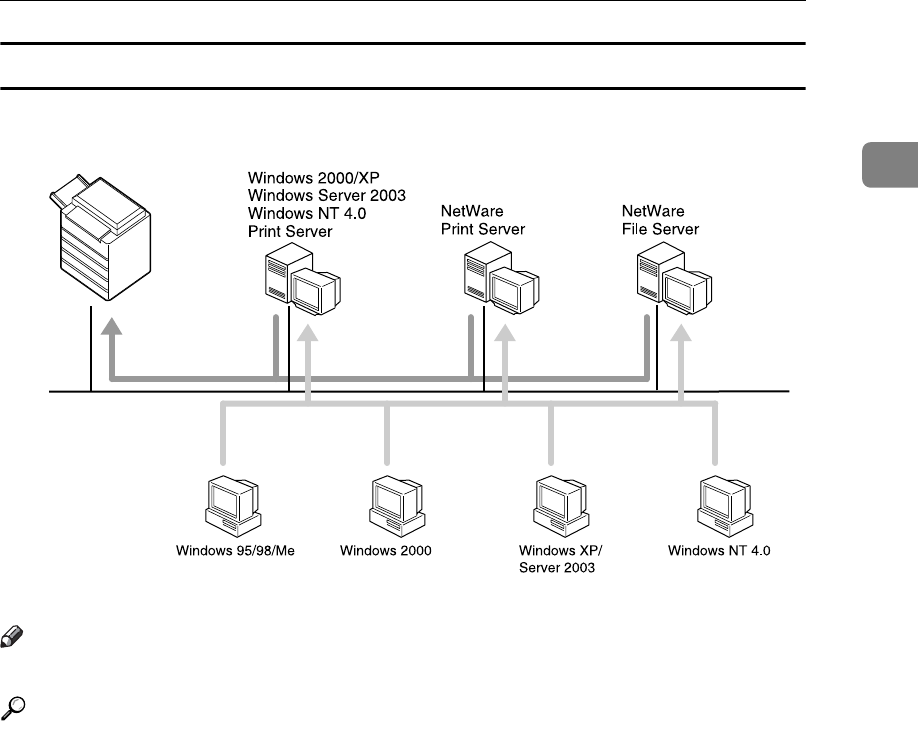 Windows 2000/XP
Windows Server 2003
Windows NT 4.0
Print Server

NetWare
Print Server

NetWare
File Server

Windows 95/98/Me

Windows 2000

Windows XP/
Server 2003

Windows NT 4.0