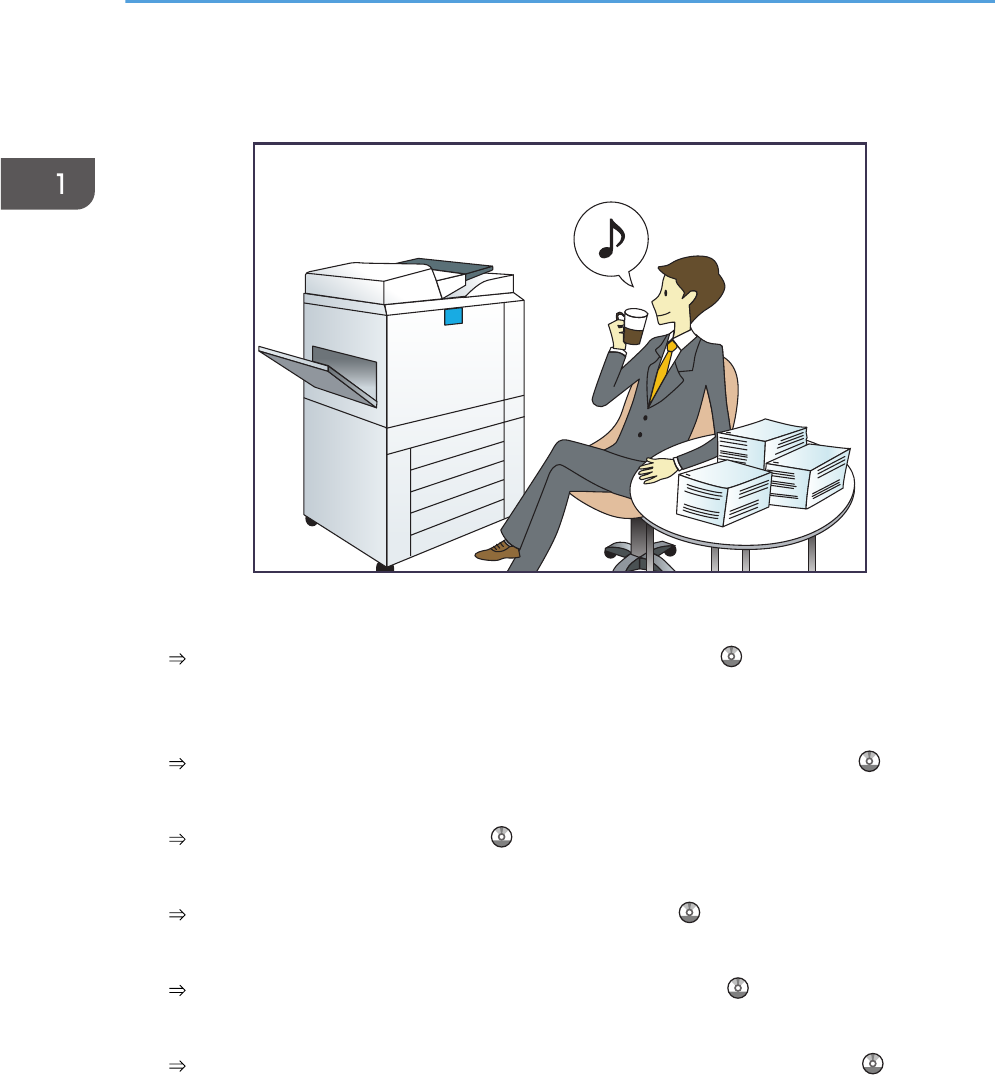 1

⇒

⇒

⇒

⇒

⇒

⇒