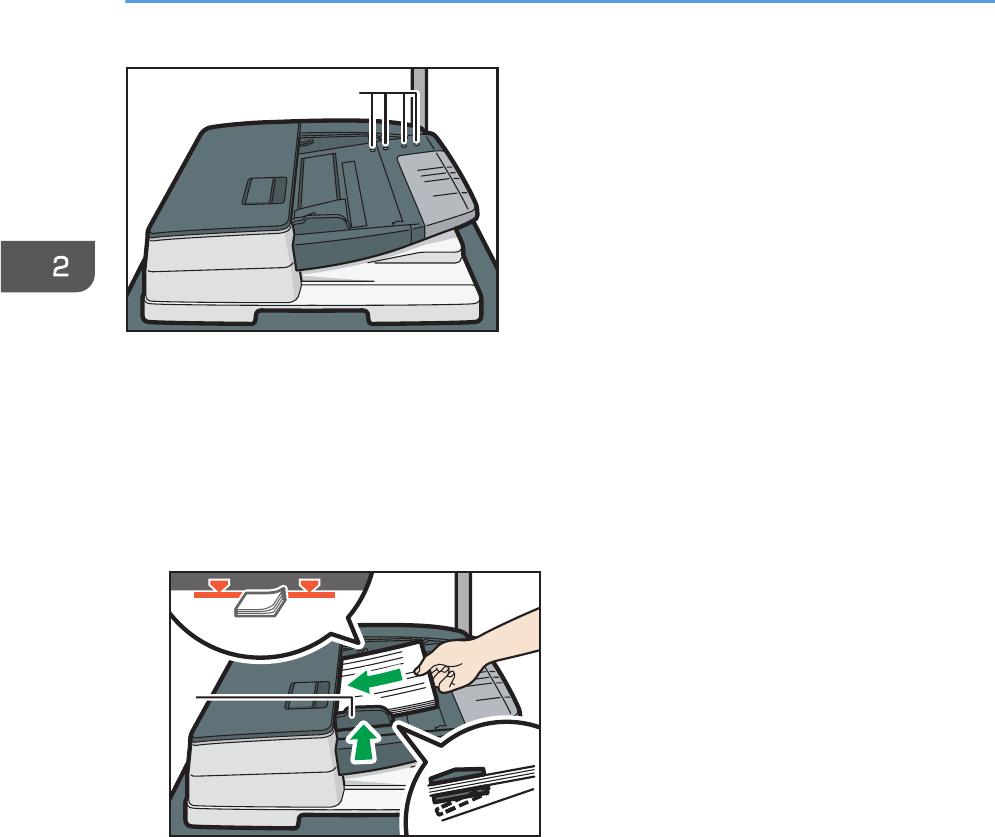 2