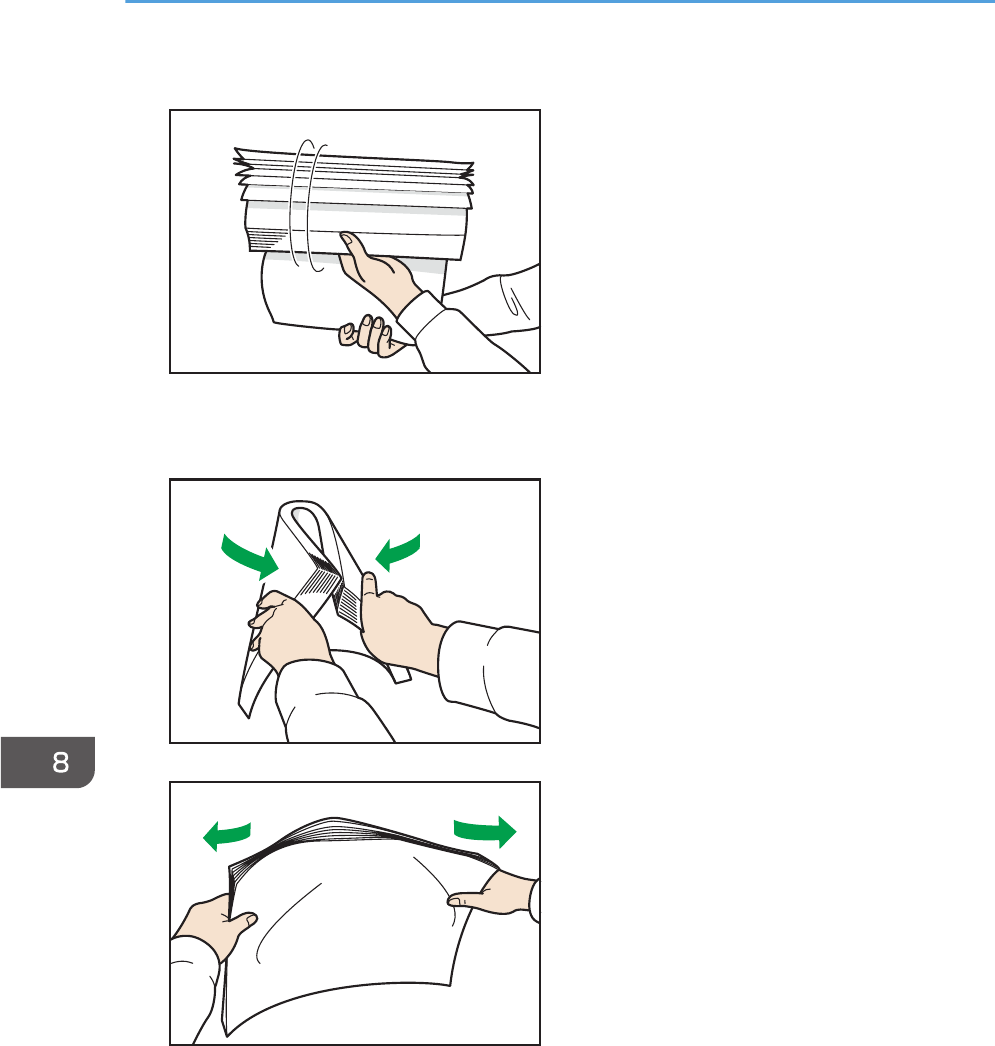 8