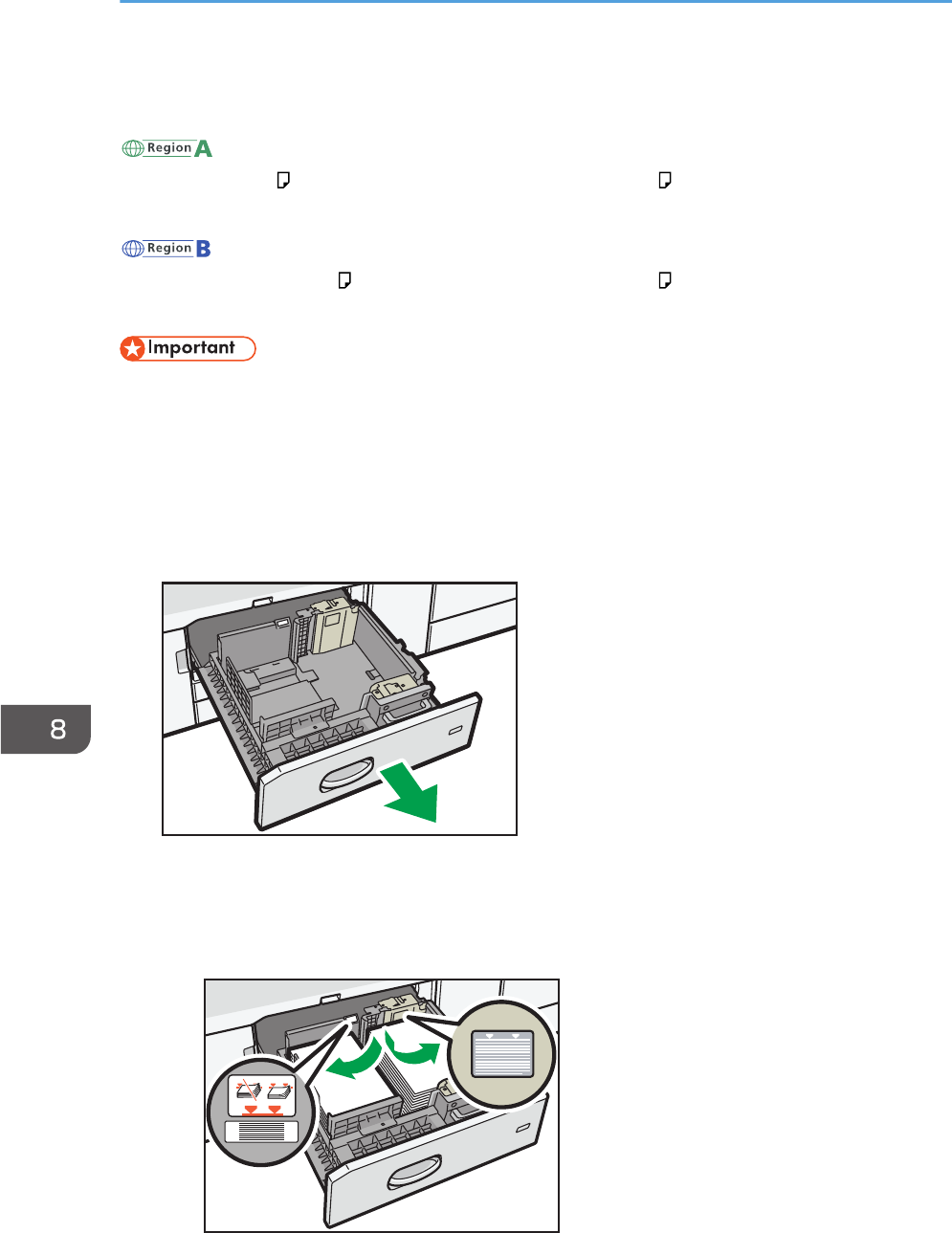 Region A

Region B

Important

8