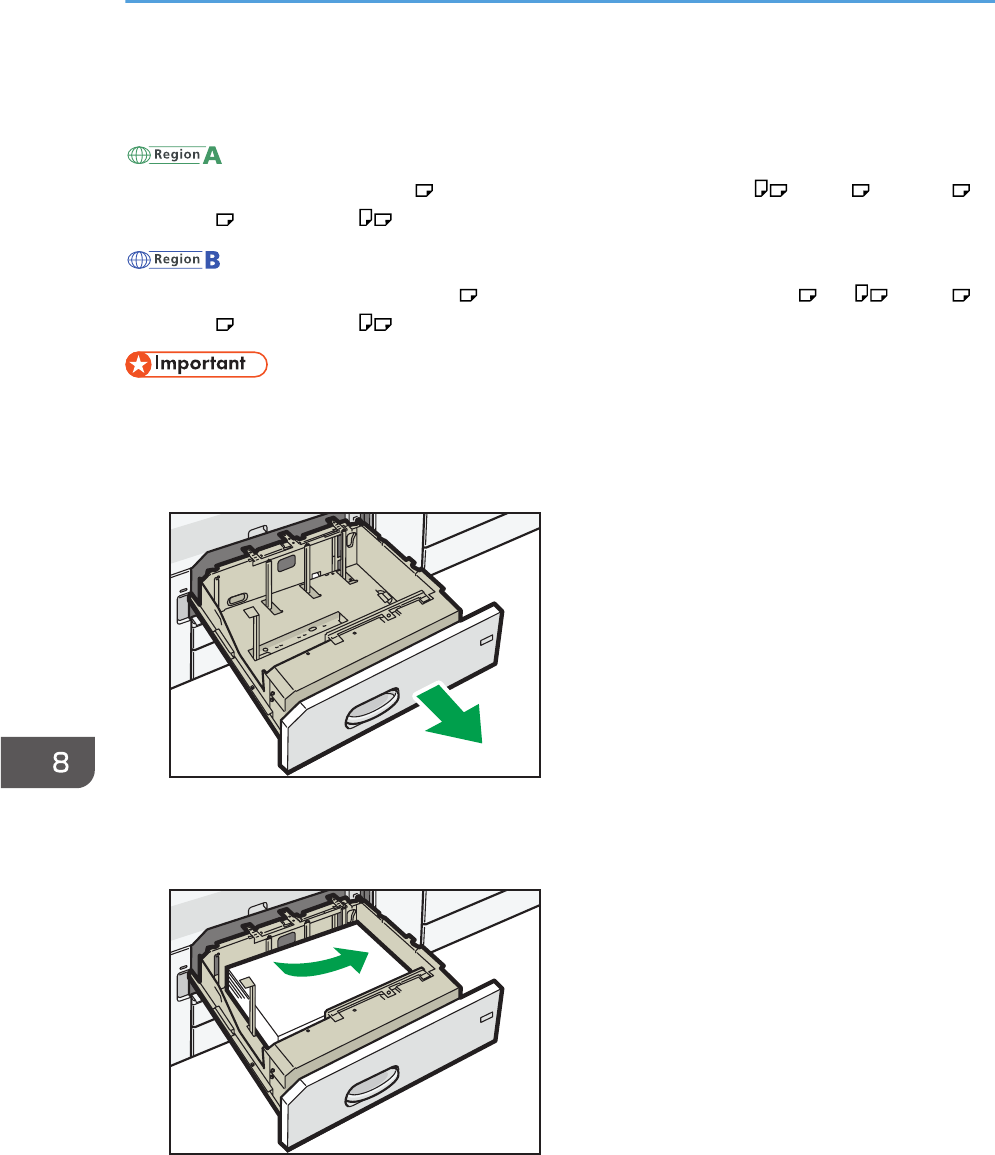 Region A

Region B

Important

8