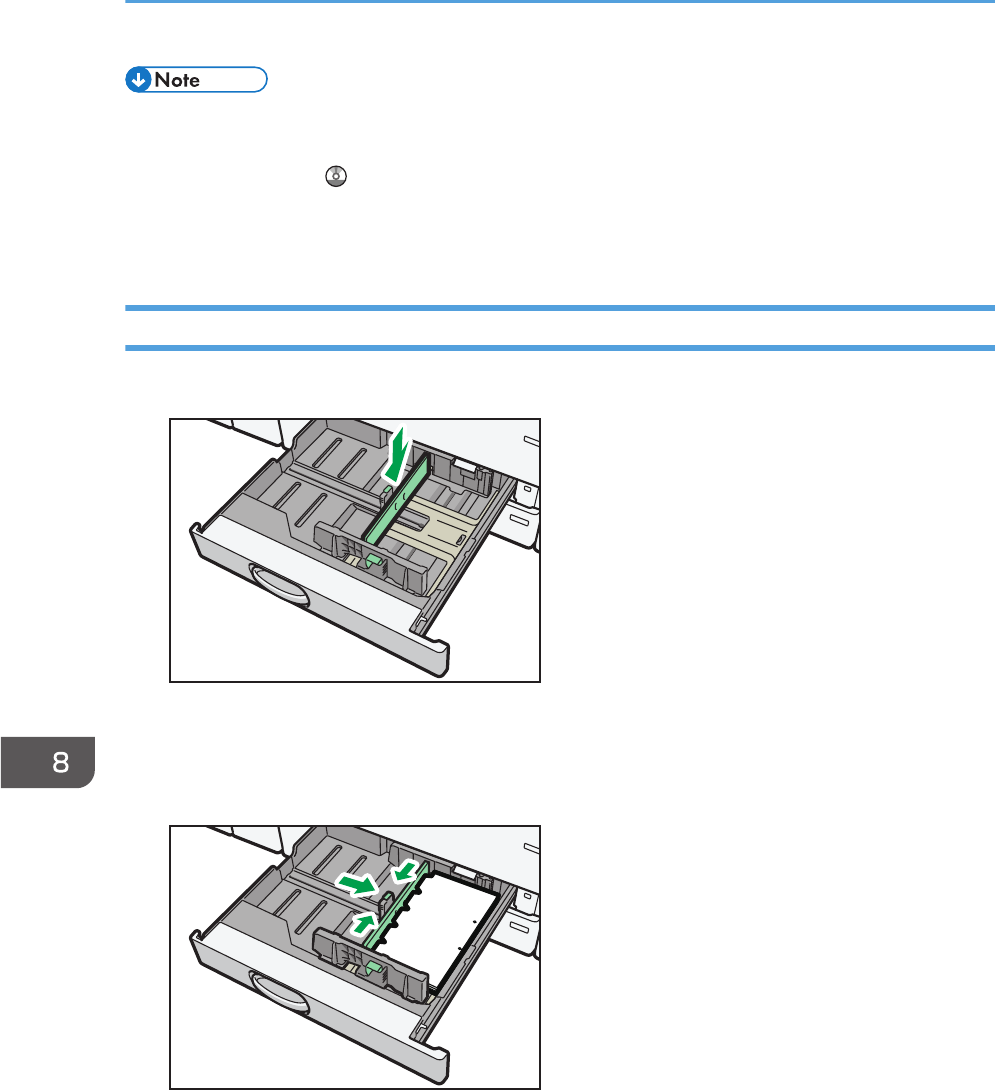 Note

8