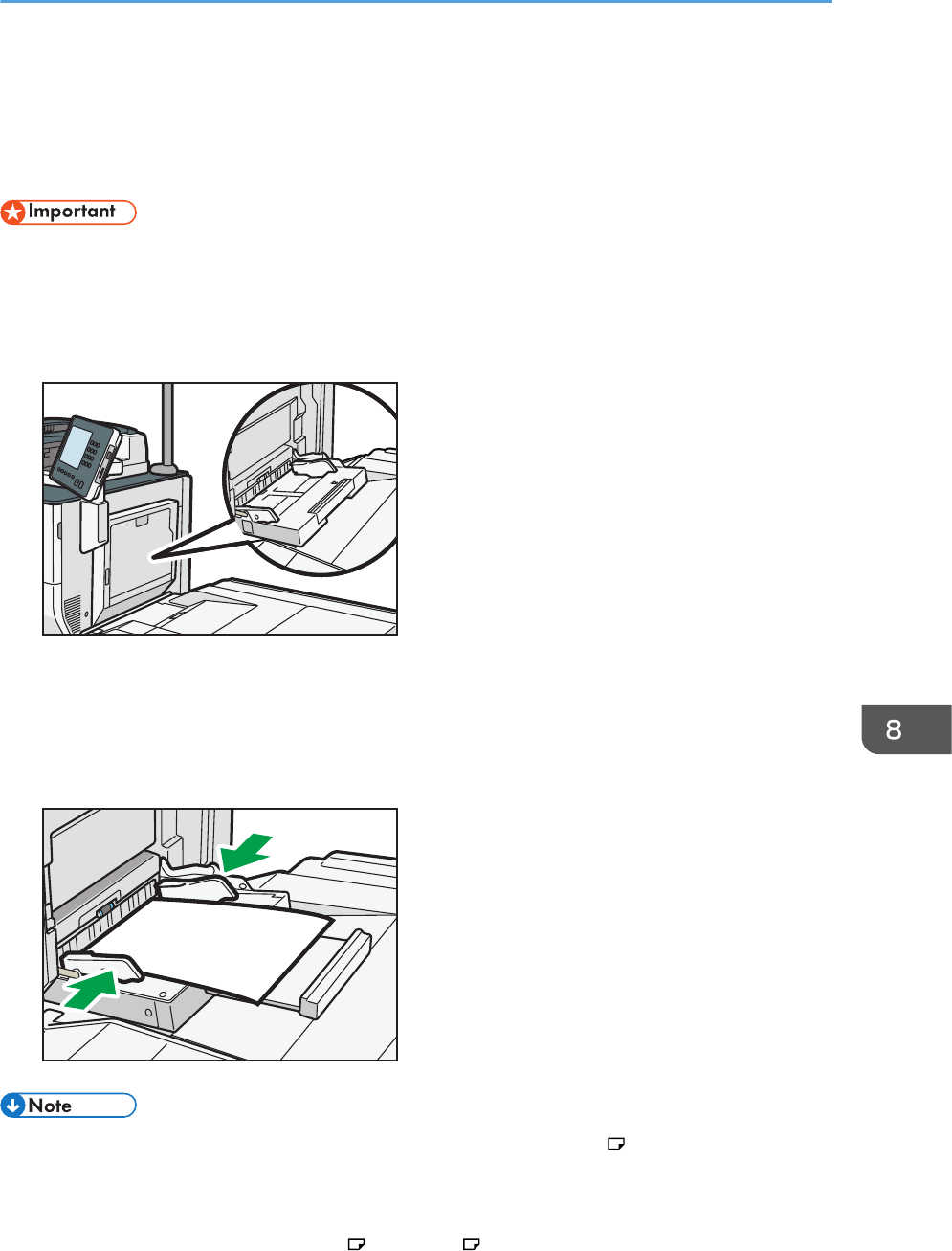 Important

8

Note