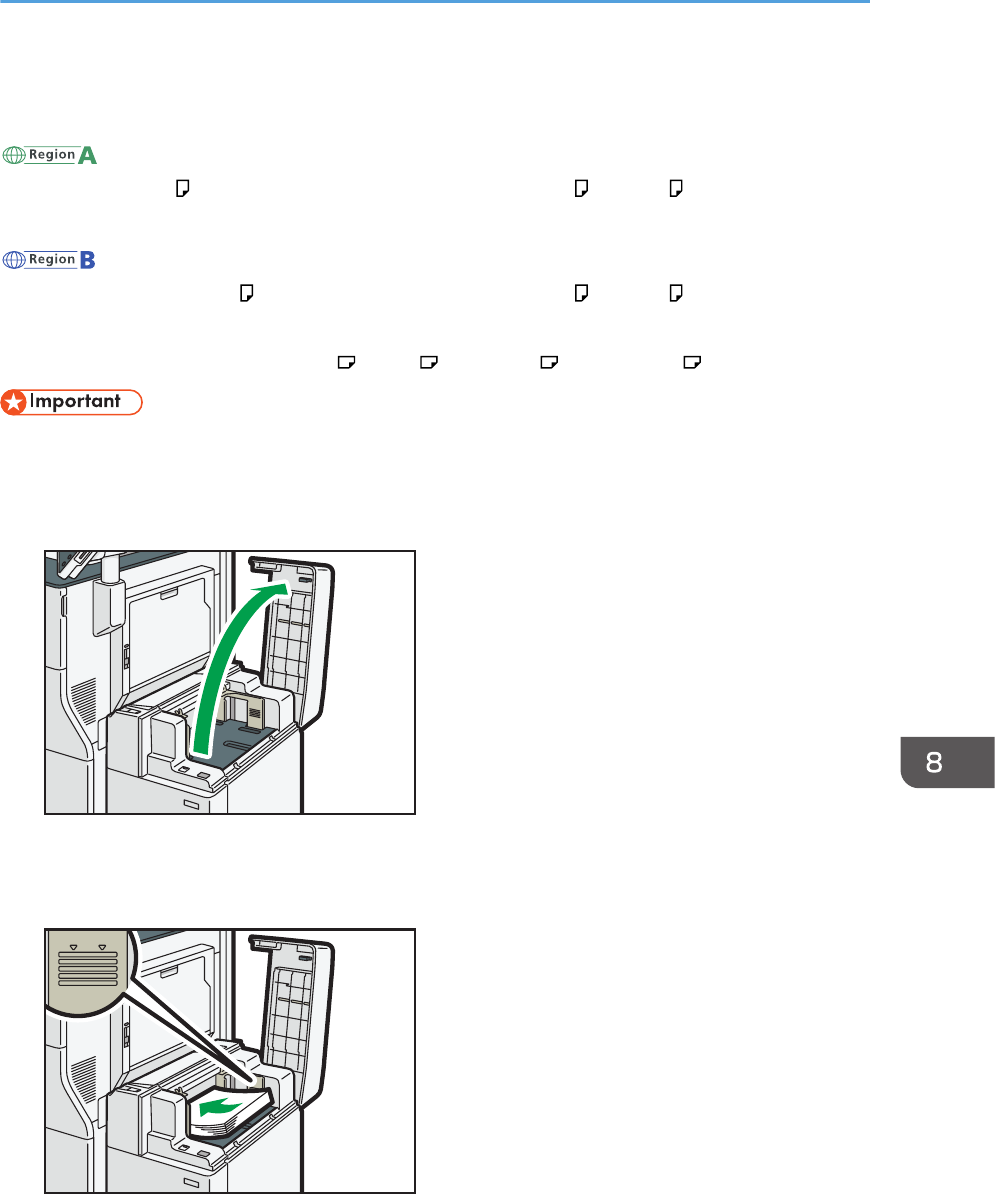 Region A

Region B

Important

8