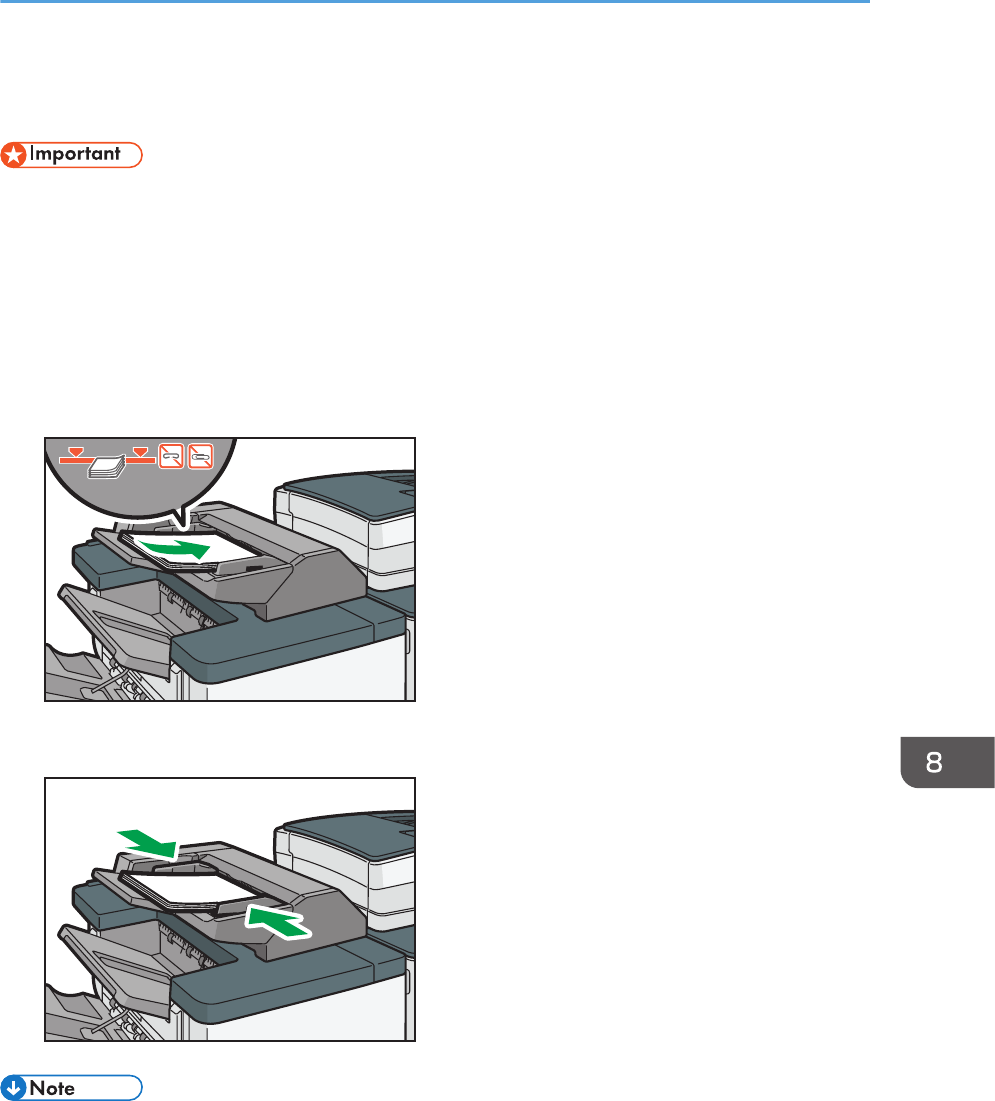 Important

8

Note