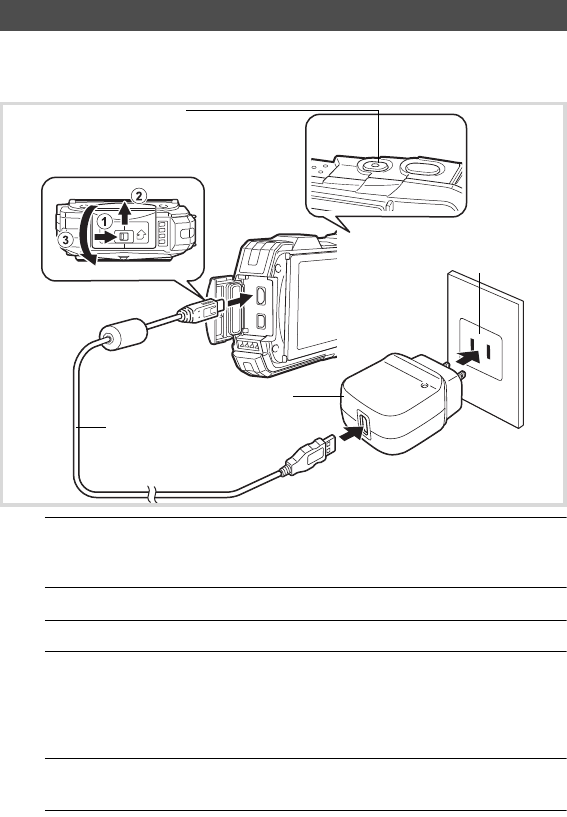 1
2
3