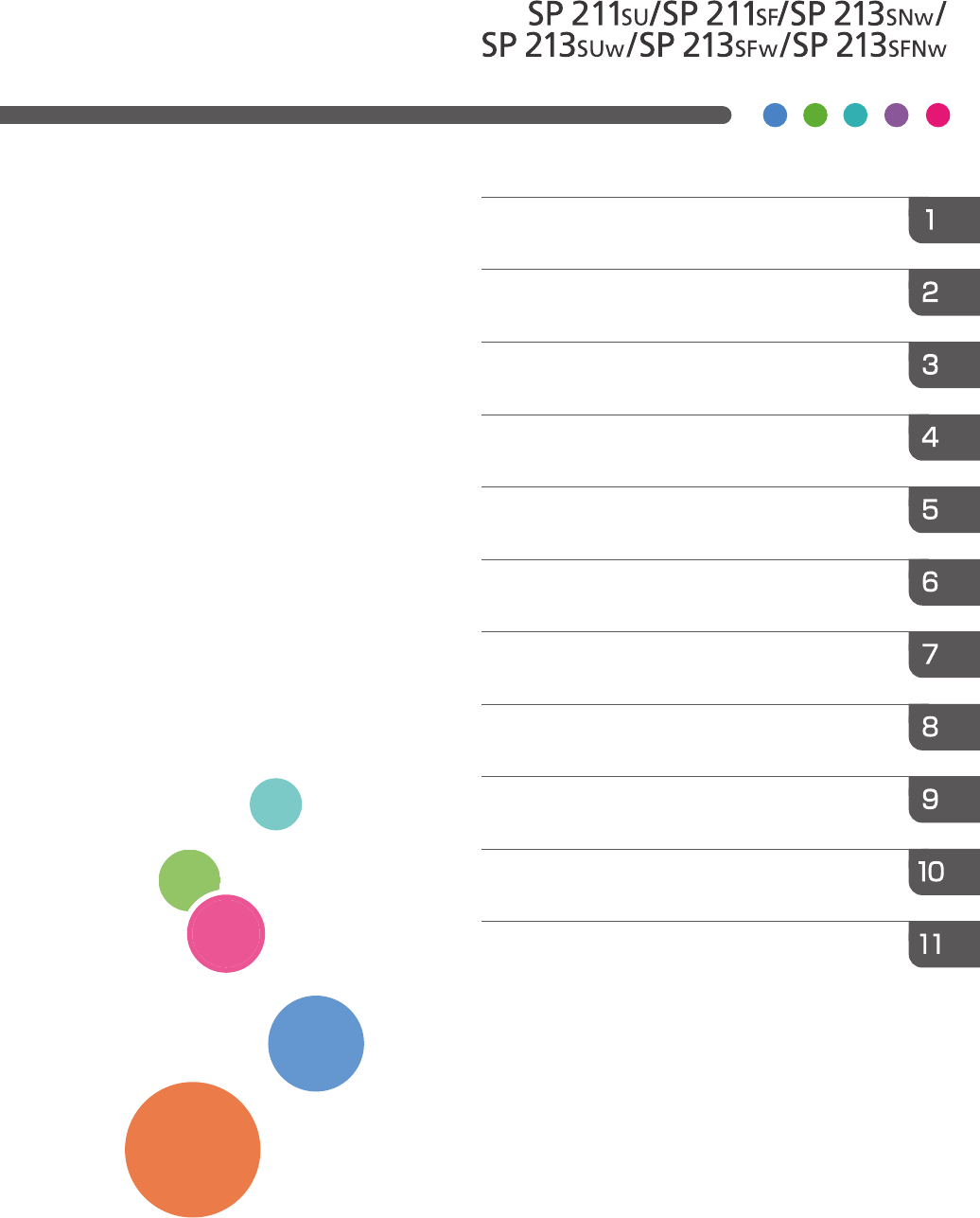 SP 211SU/SP 211SF/SP 213SNw/
SP 213SUw/SP 213SFw/SP 213SFNw

1

2

3

4

5

6

7

8

9

10

11