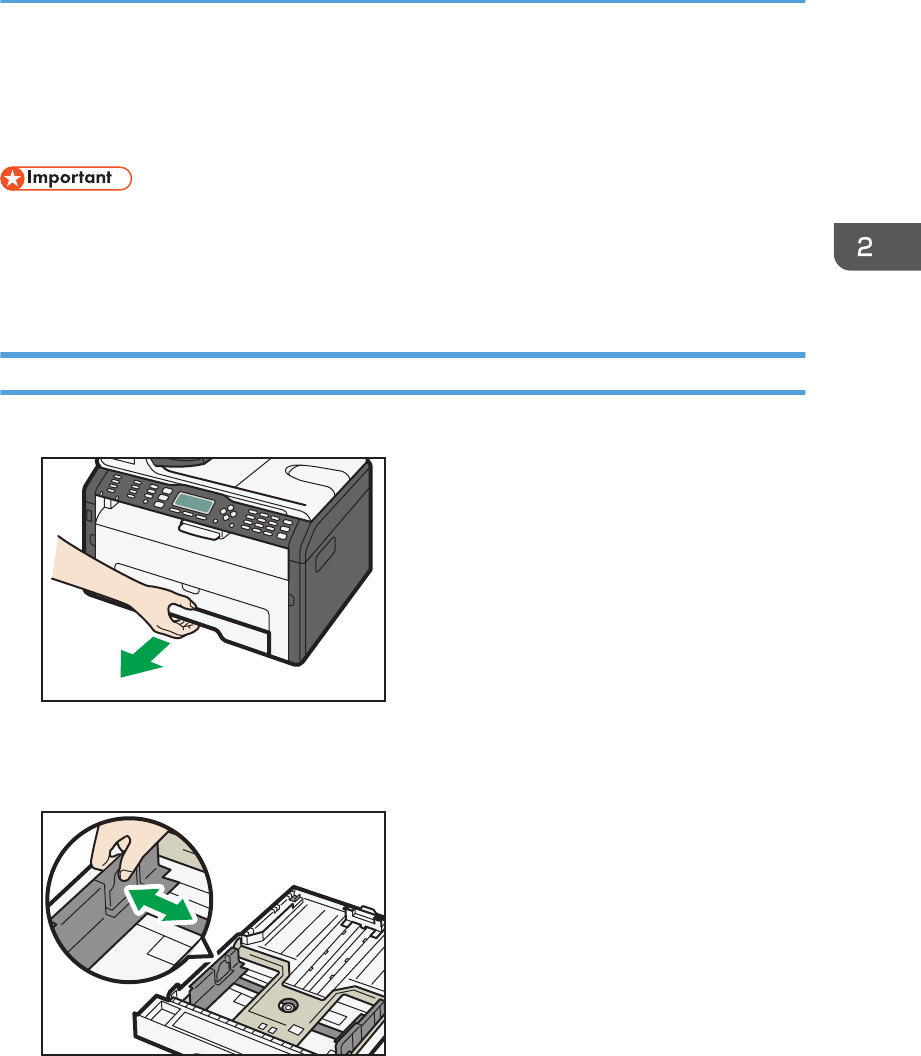 Important

2