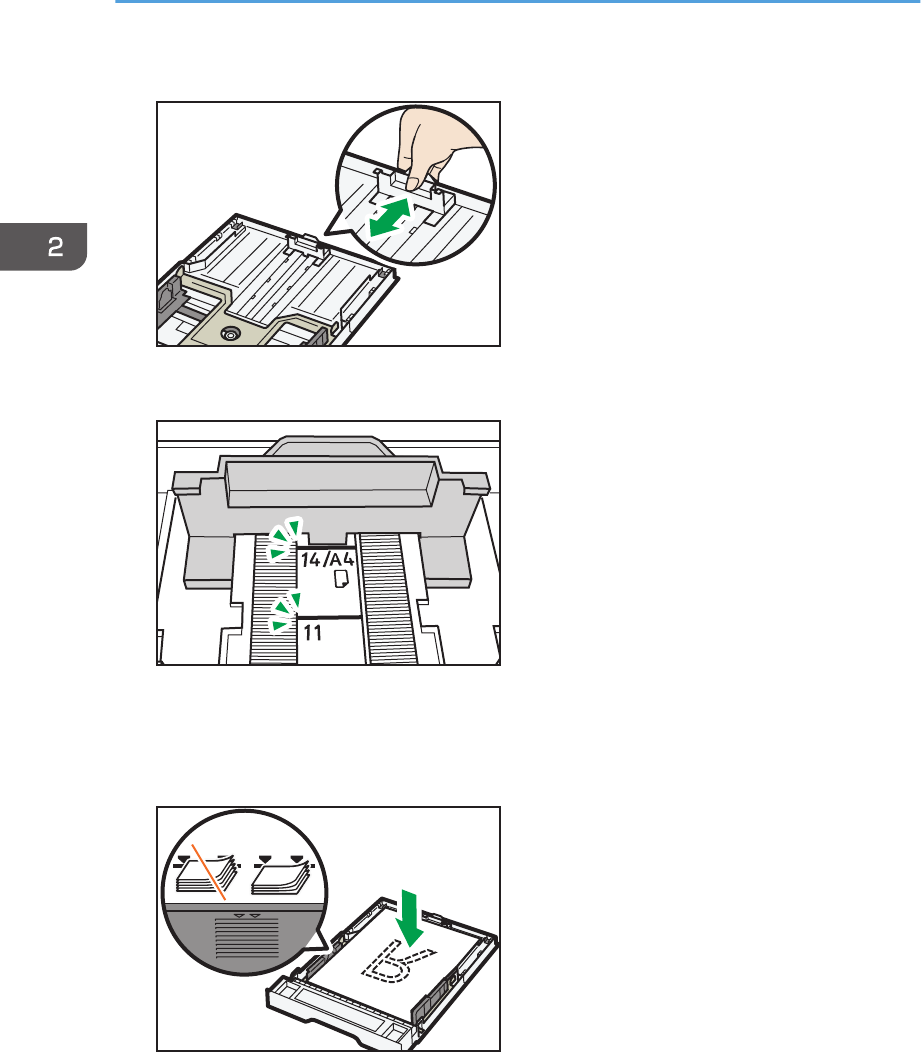 2

14/A4

11