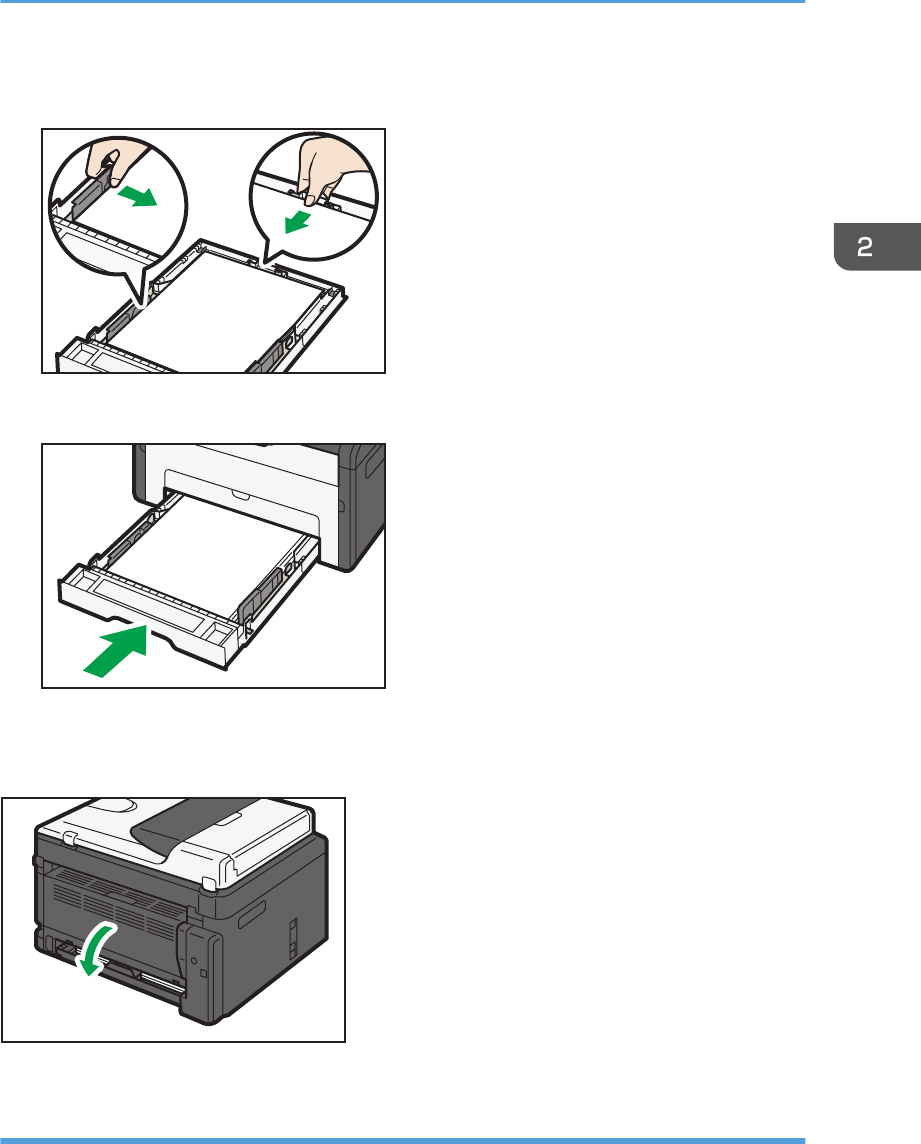 2