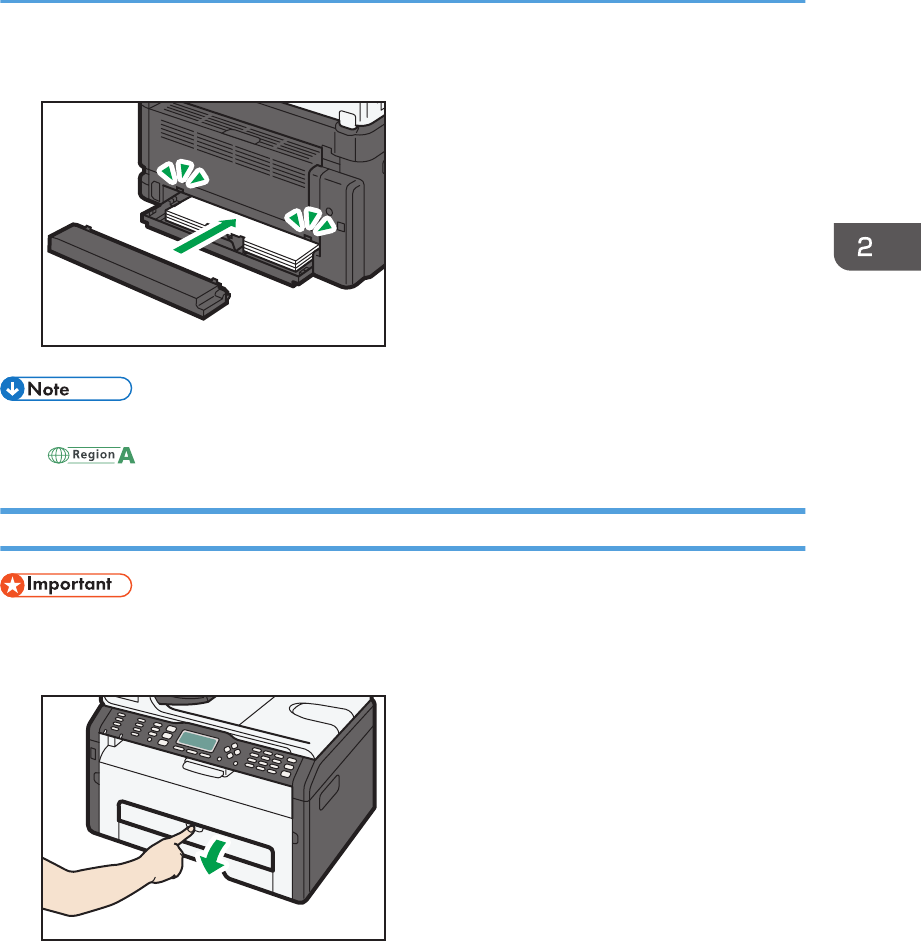 2

Note

Region A

Important