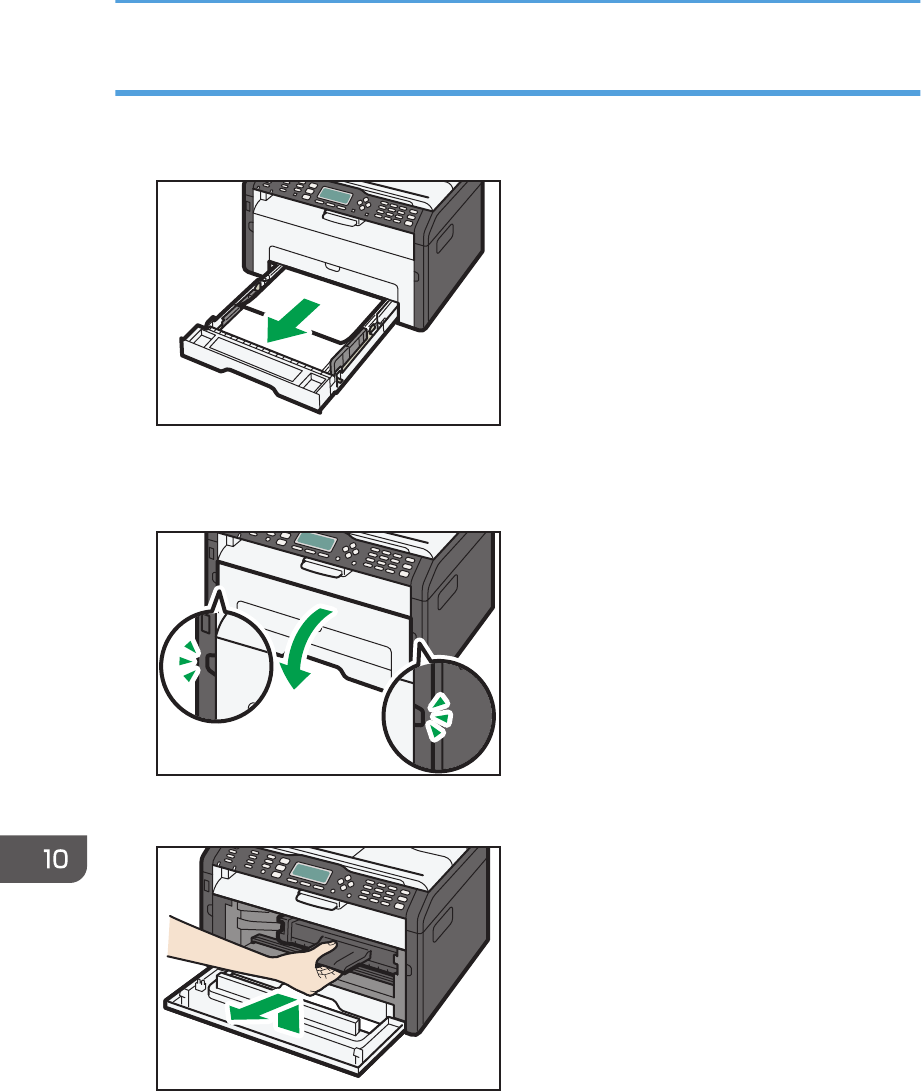 10