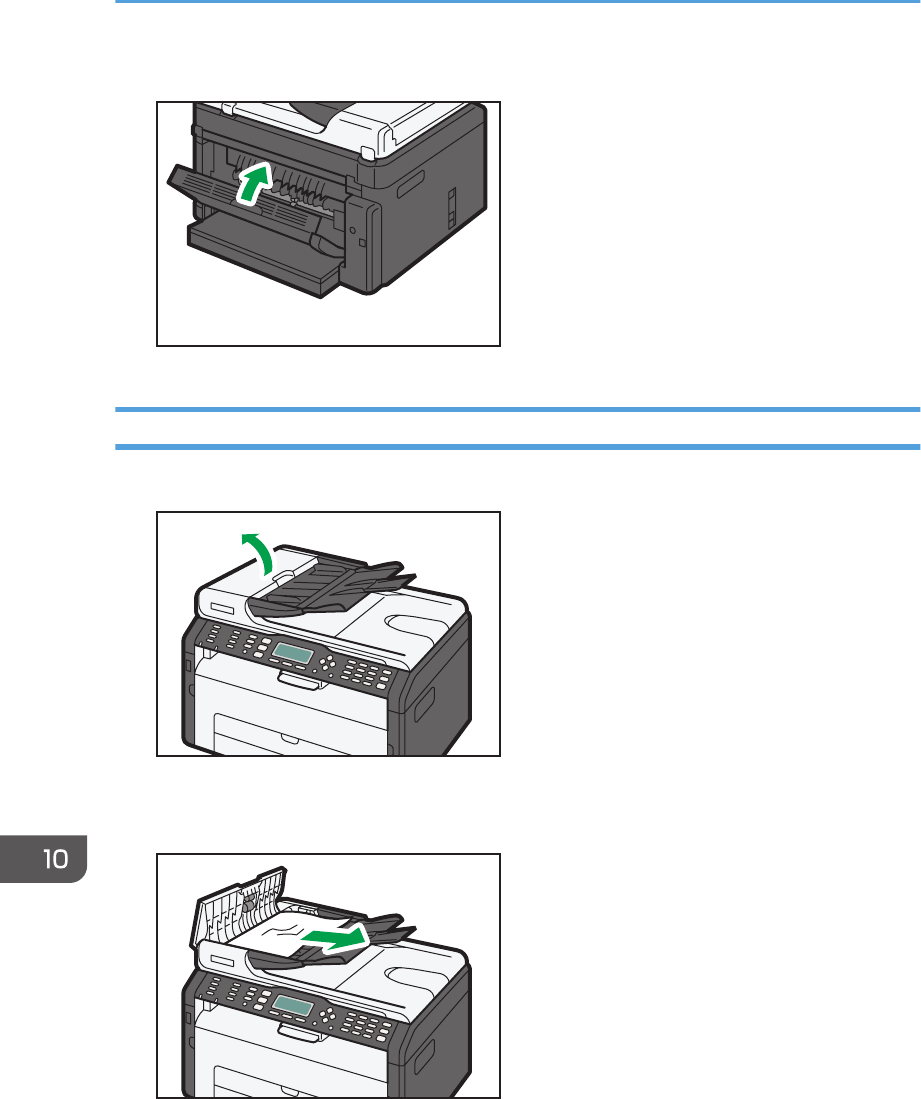 10