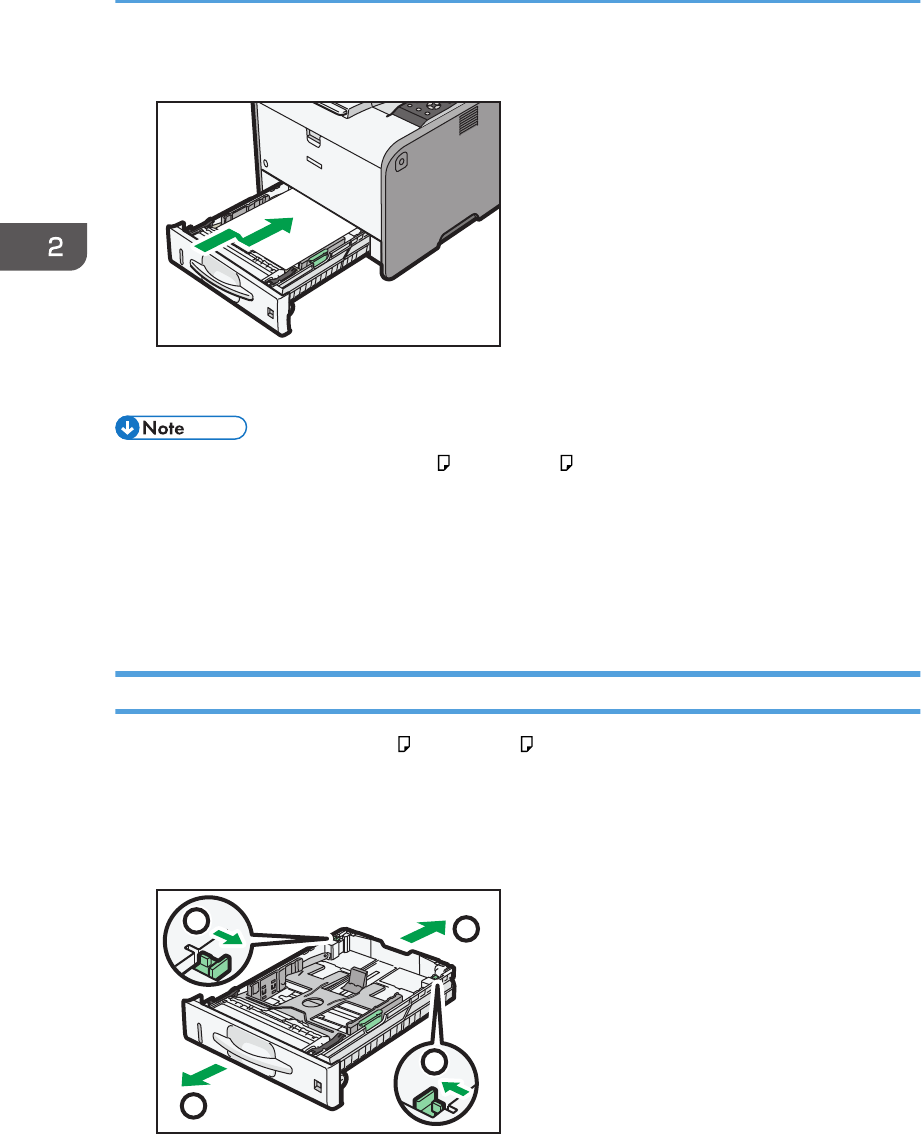 2

Note