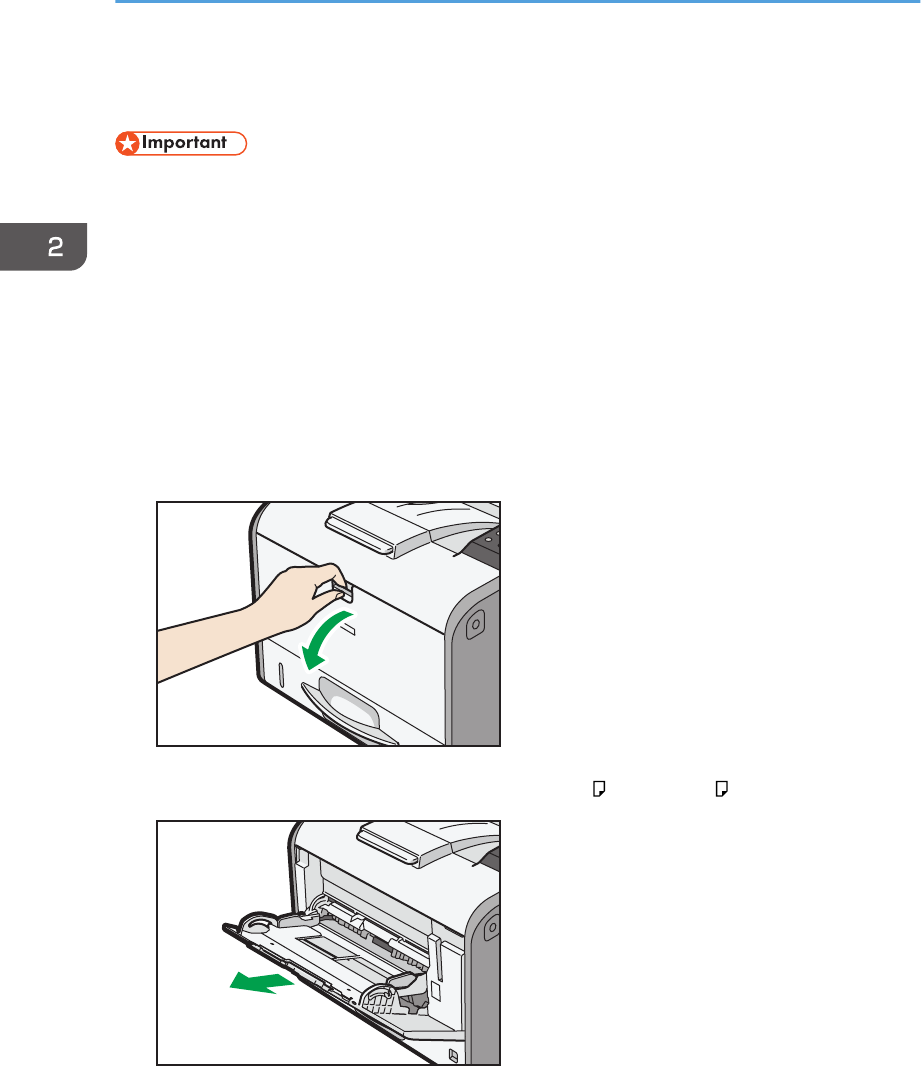 Important

2