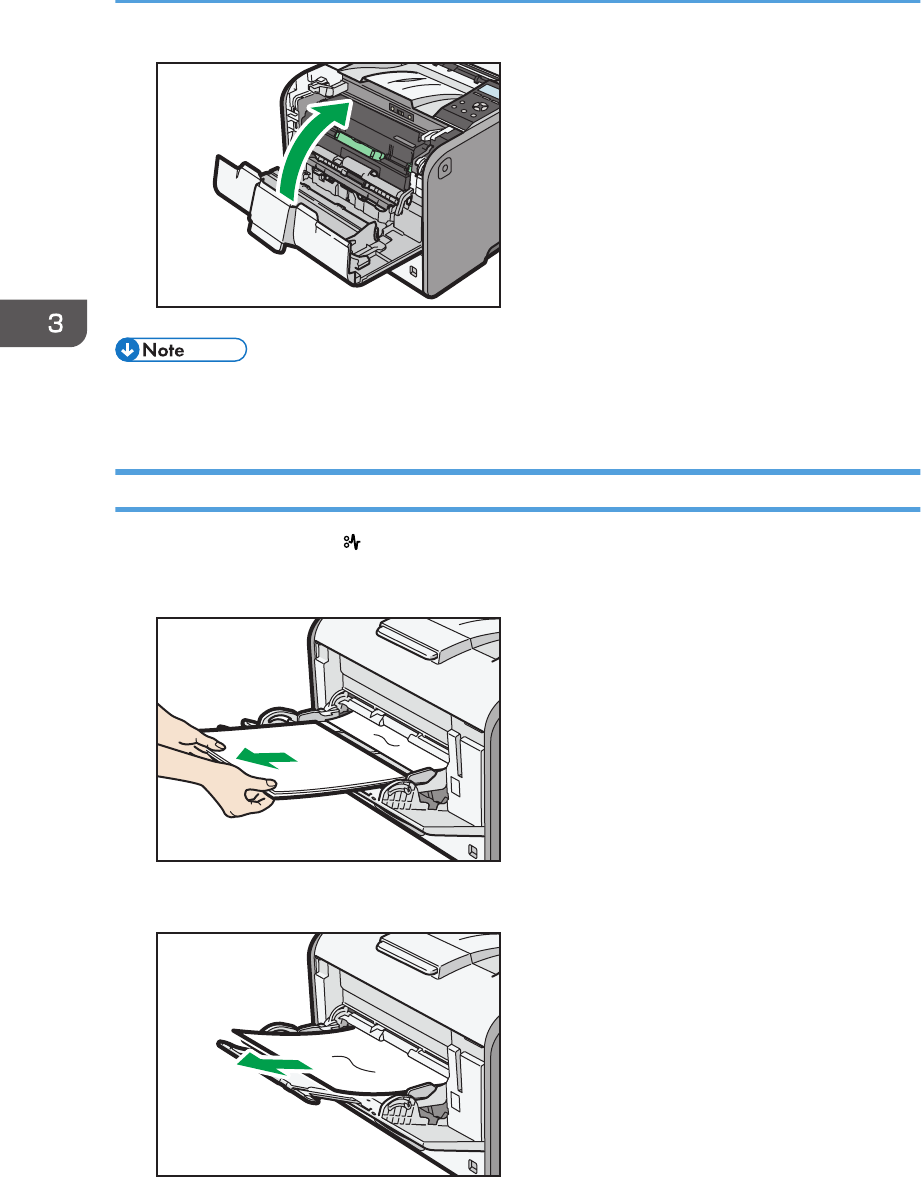 3

Note