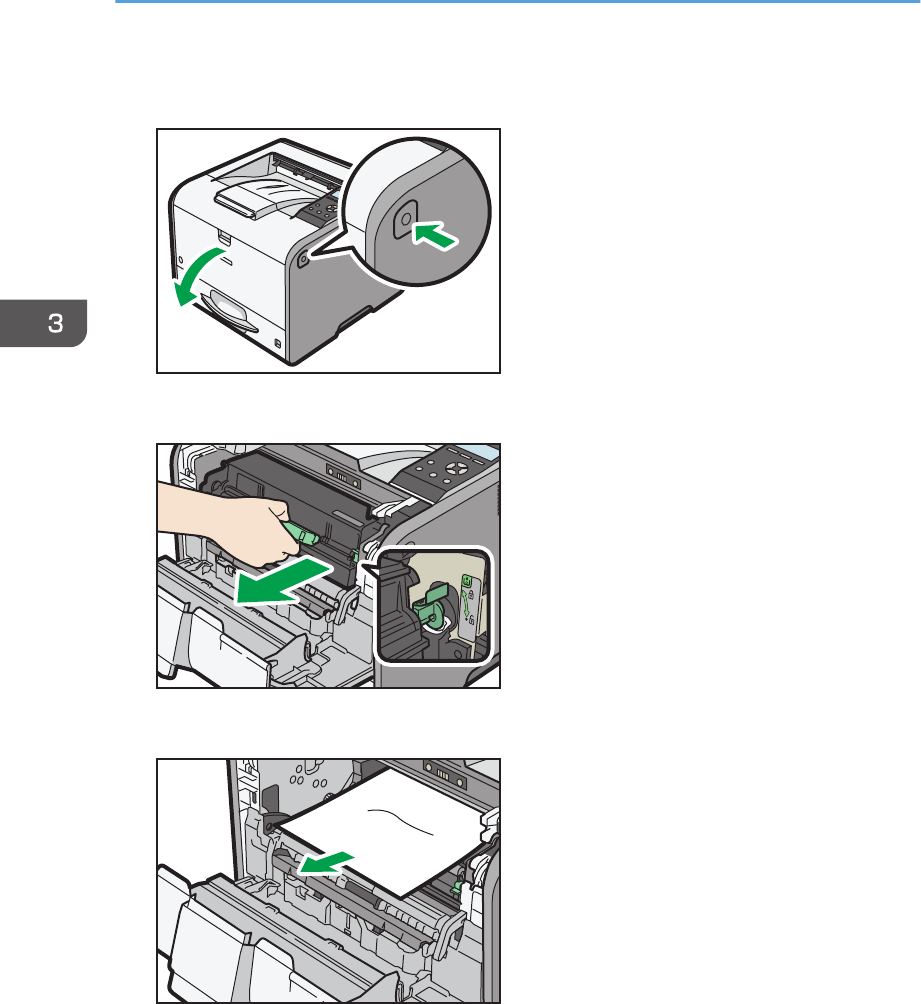 3