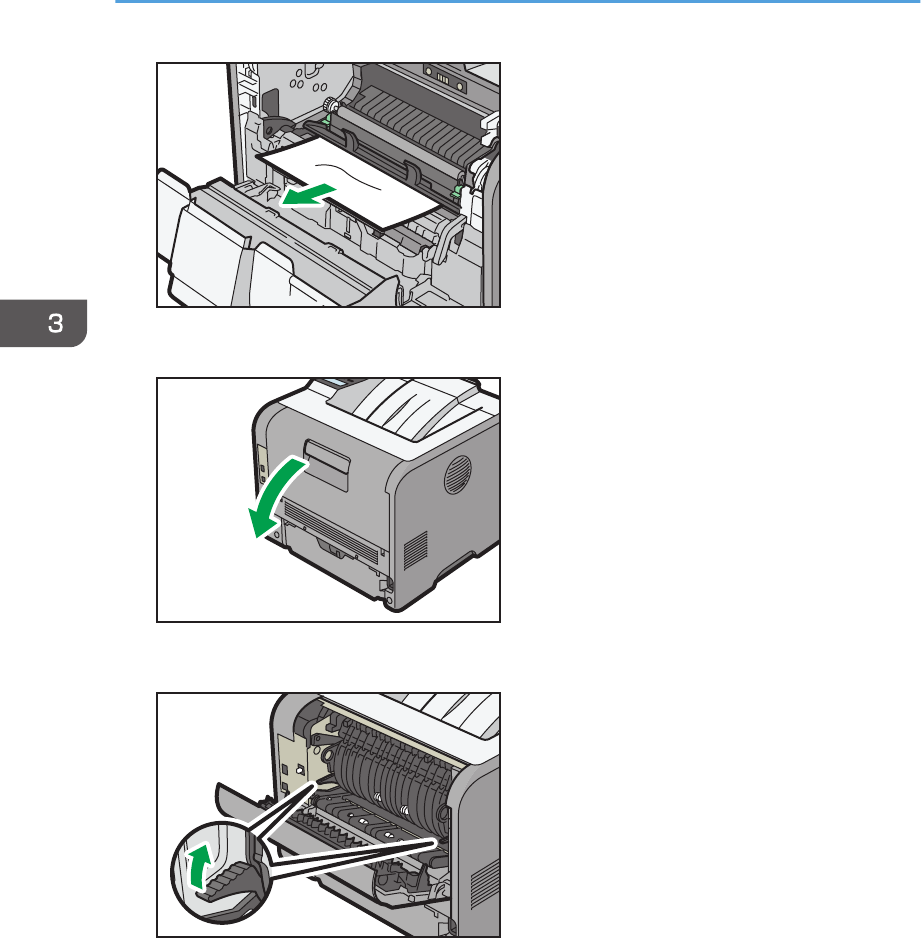 3