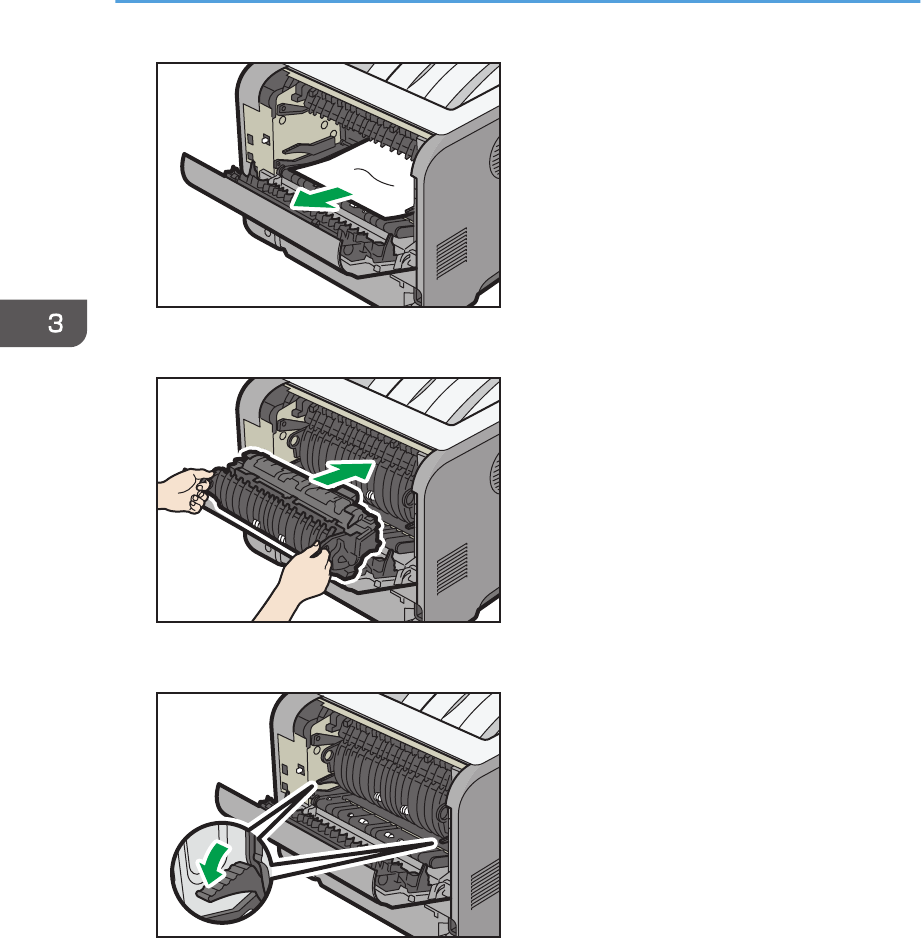 3