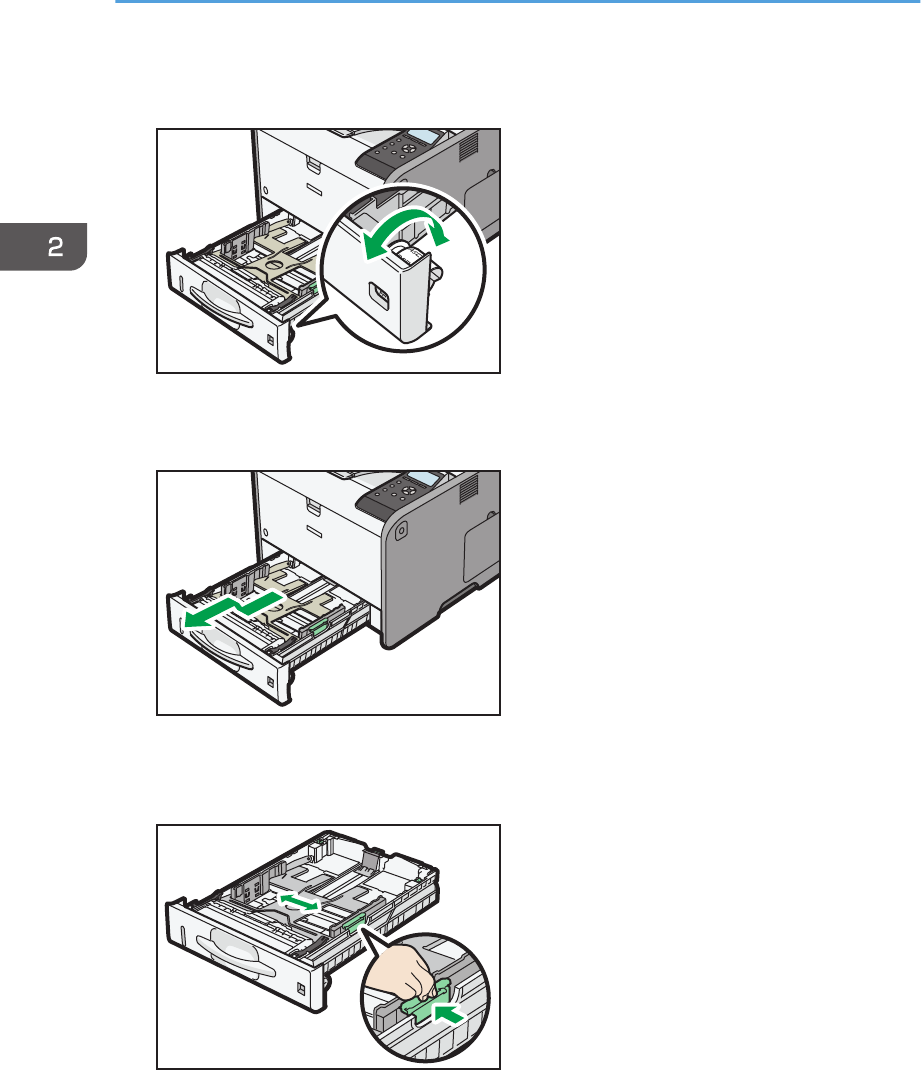 2