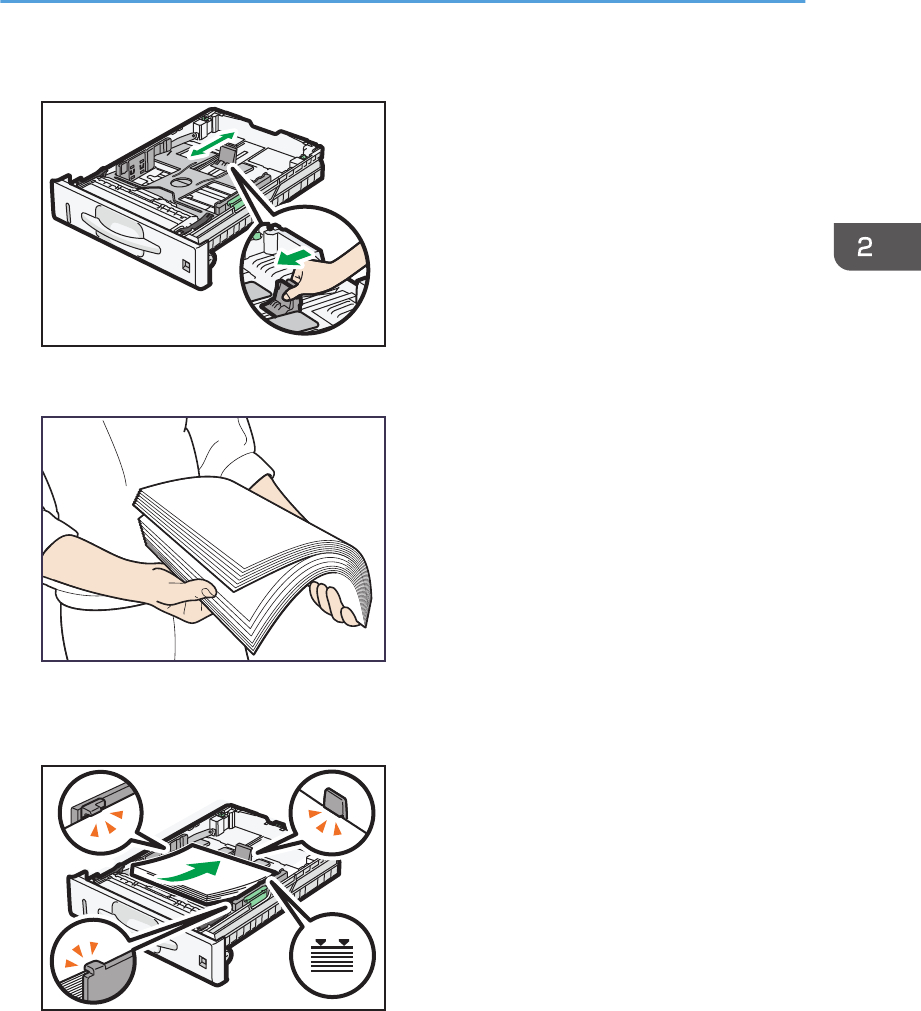 2